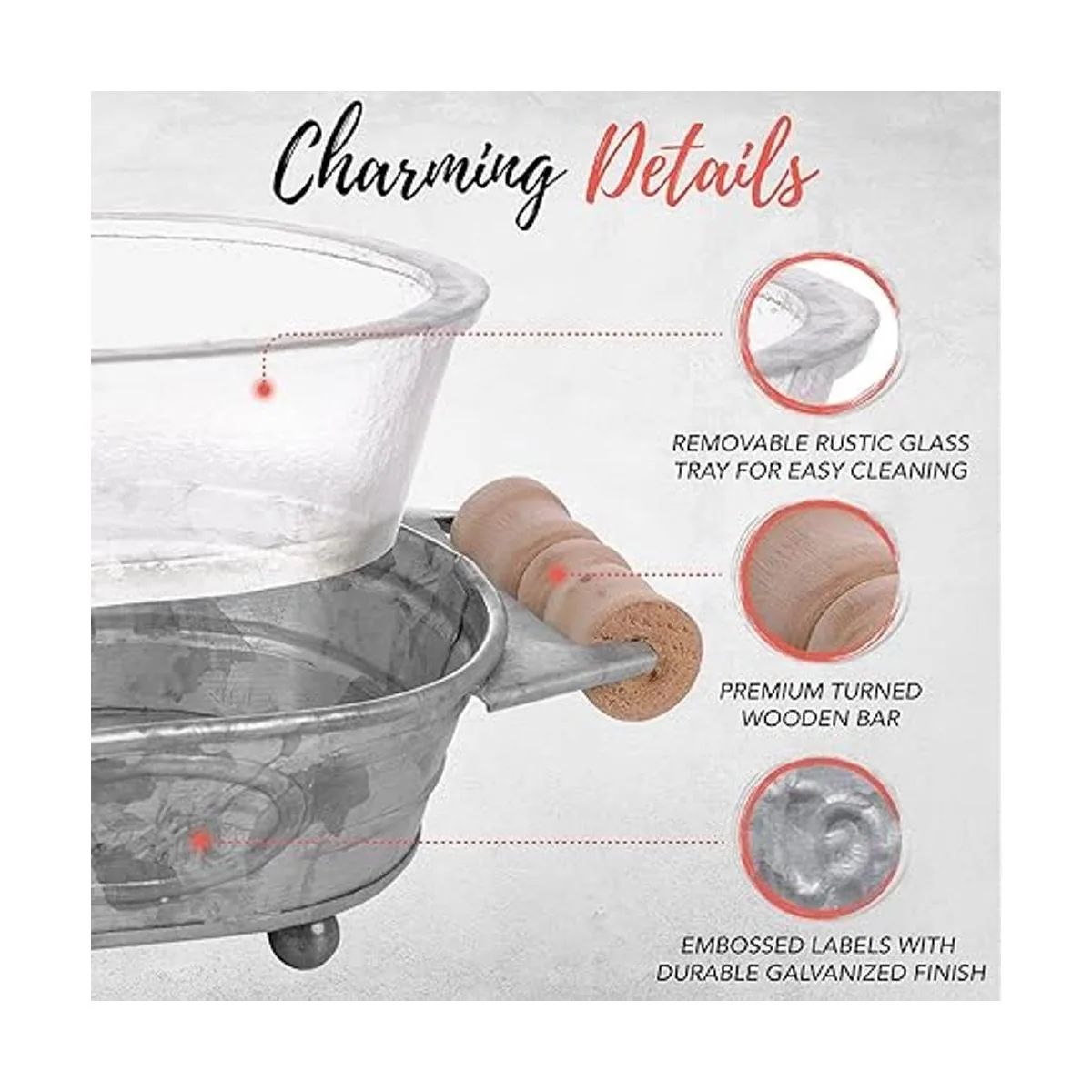 Charming Details

REMOVABLE RUSTIC GLASS TRAY FOR EASY CLEANING

PREMIUM TURNED WOODEN BAR

EMBOSSED LABELS WITH DURABLE GALVANIZED FINISH