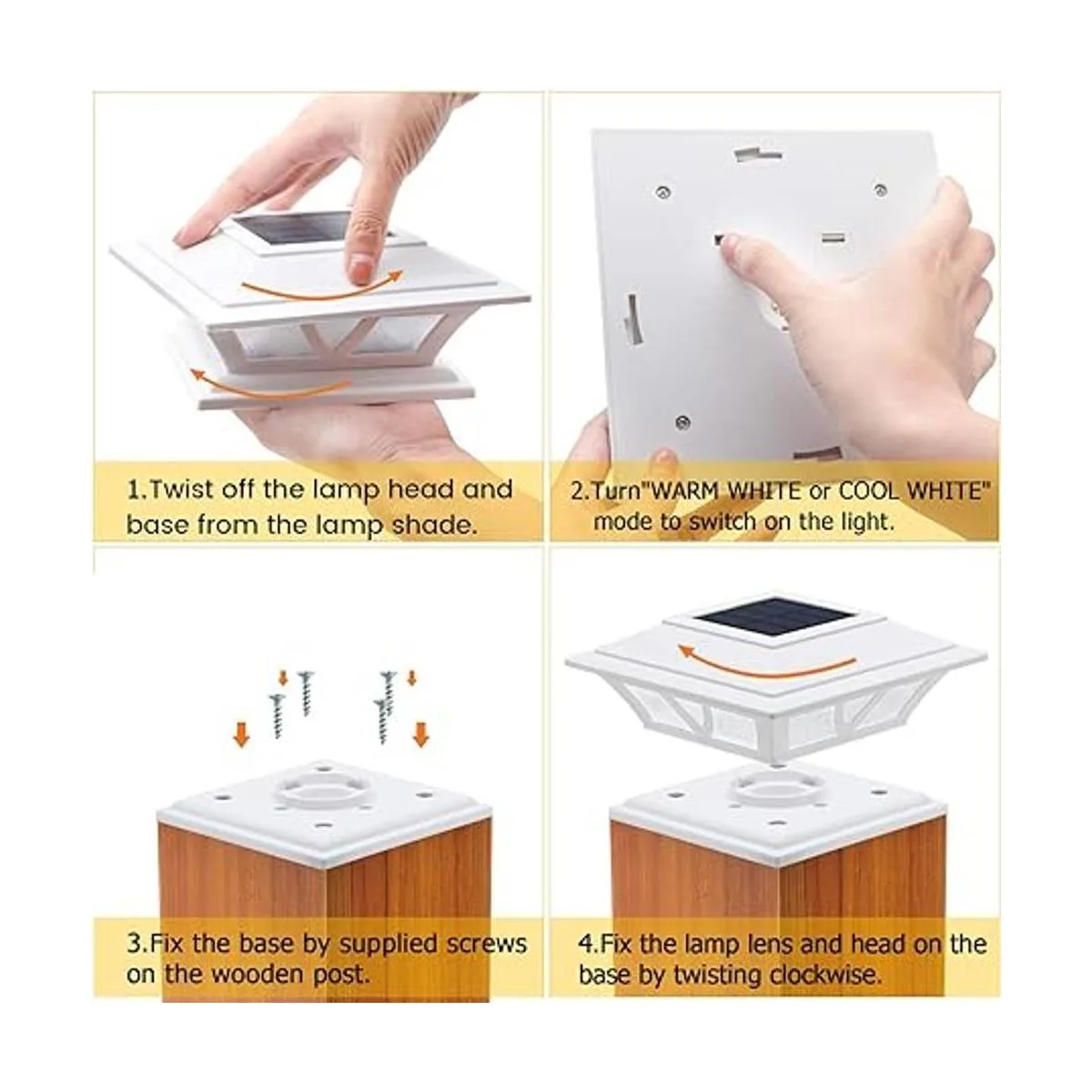 1.Twist off the lamp head and base from the lamp shade.

2.Turn"WARM WHITE or COOL WHITE" mode to switch on the light.

3.Fix the base by supplied screws on the wooden post.

4.Fix the lamp lens and head on the base by twisting clockwise.