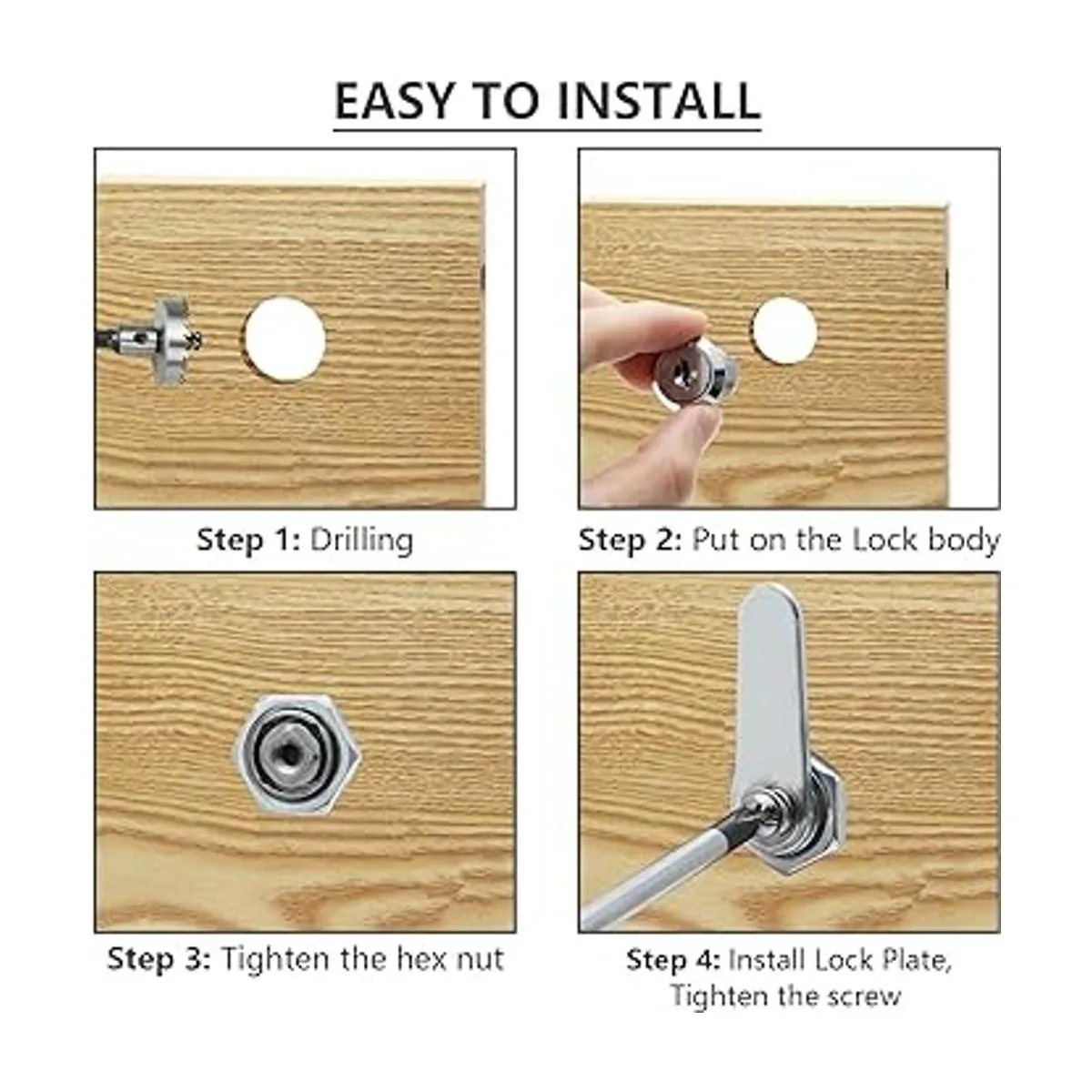 EASY TO INSTALL

Step 1: Drilling

Step 2: Put on the Lock body

Step 3: Tighten the hex nut

Step 4: Install Lock Plate, Tighten the screw