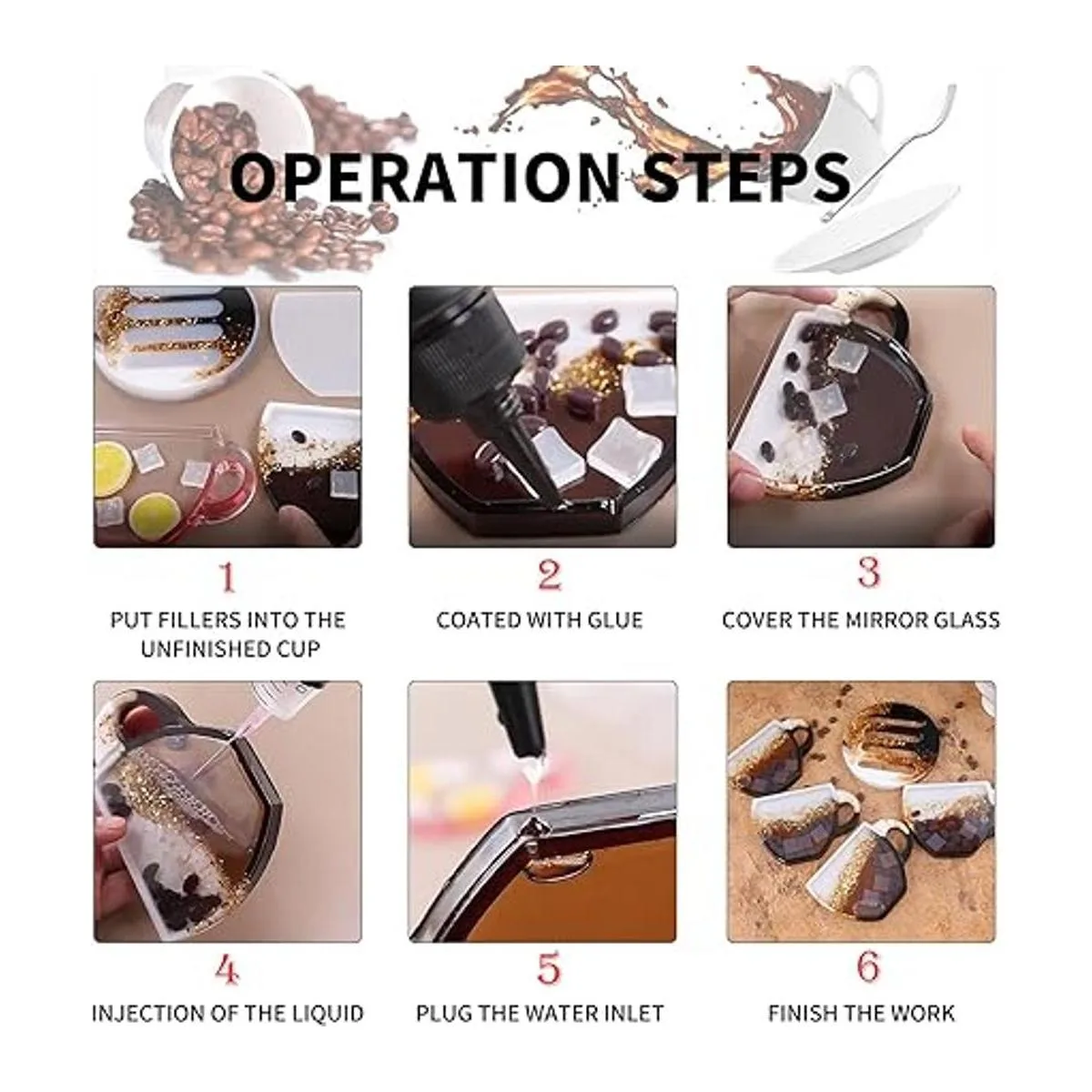 OPERATION STEPS

1
PUT FILLERS INTO THE UNFINISHED CUP

2
COATED WITH GLUE

3
COVER THE MIRROR GLASS

4
INJECTION OF THE LIQUID

5
PLUG THE WATER INLET

6
FINISH THE WORK