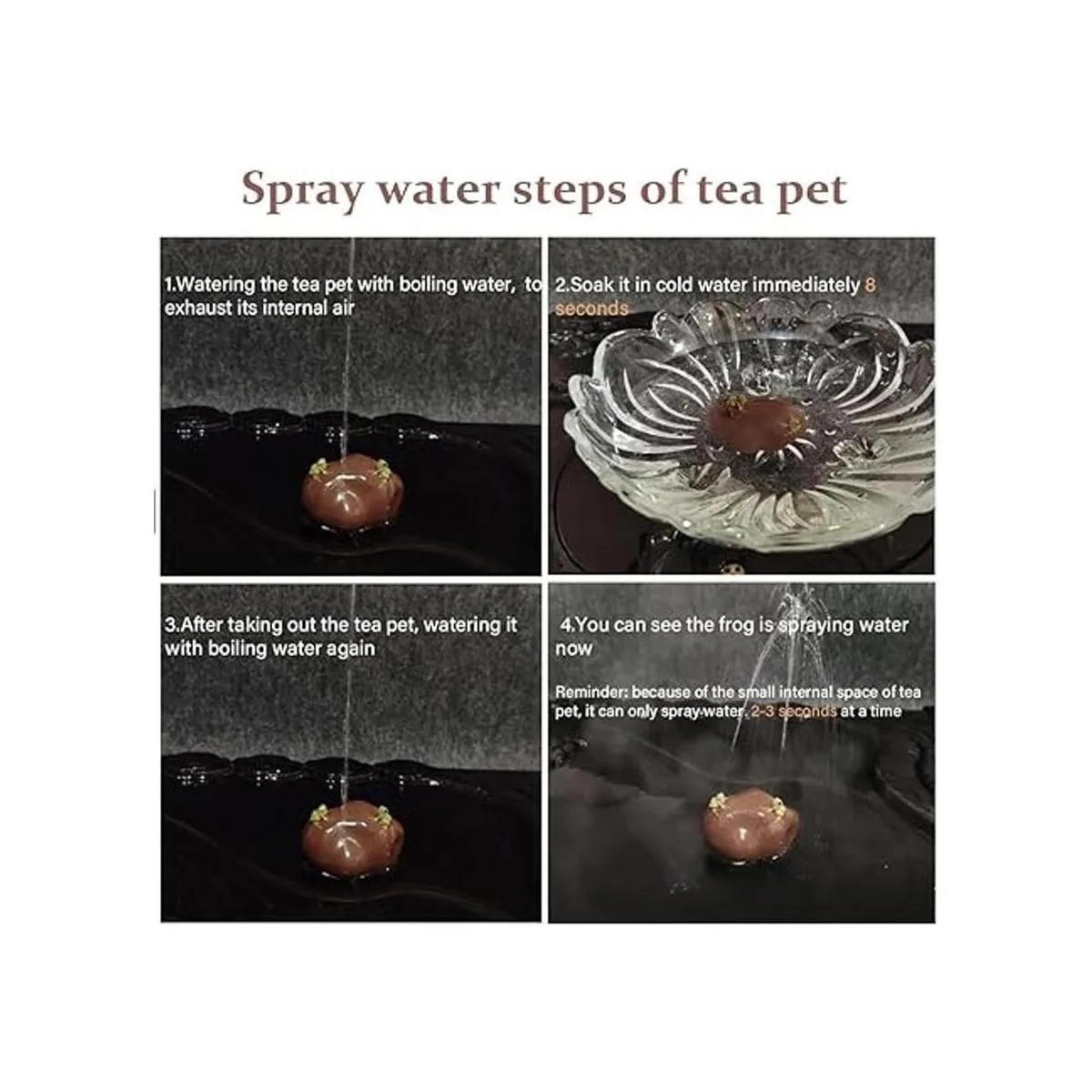 Spray water steps of tea pet

1.Watering the tea pet with boiling water, to exhaust its internal air

2.Soak it in cold water immediately 8 seconds

3.After taking out the tea pet, watering it with boiling water again

4.You can see the frog is spraying water now

Reminder: because of the small internal space of tea pet, it can only spray water 2-3 seconds at a time