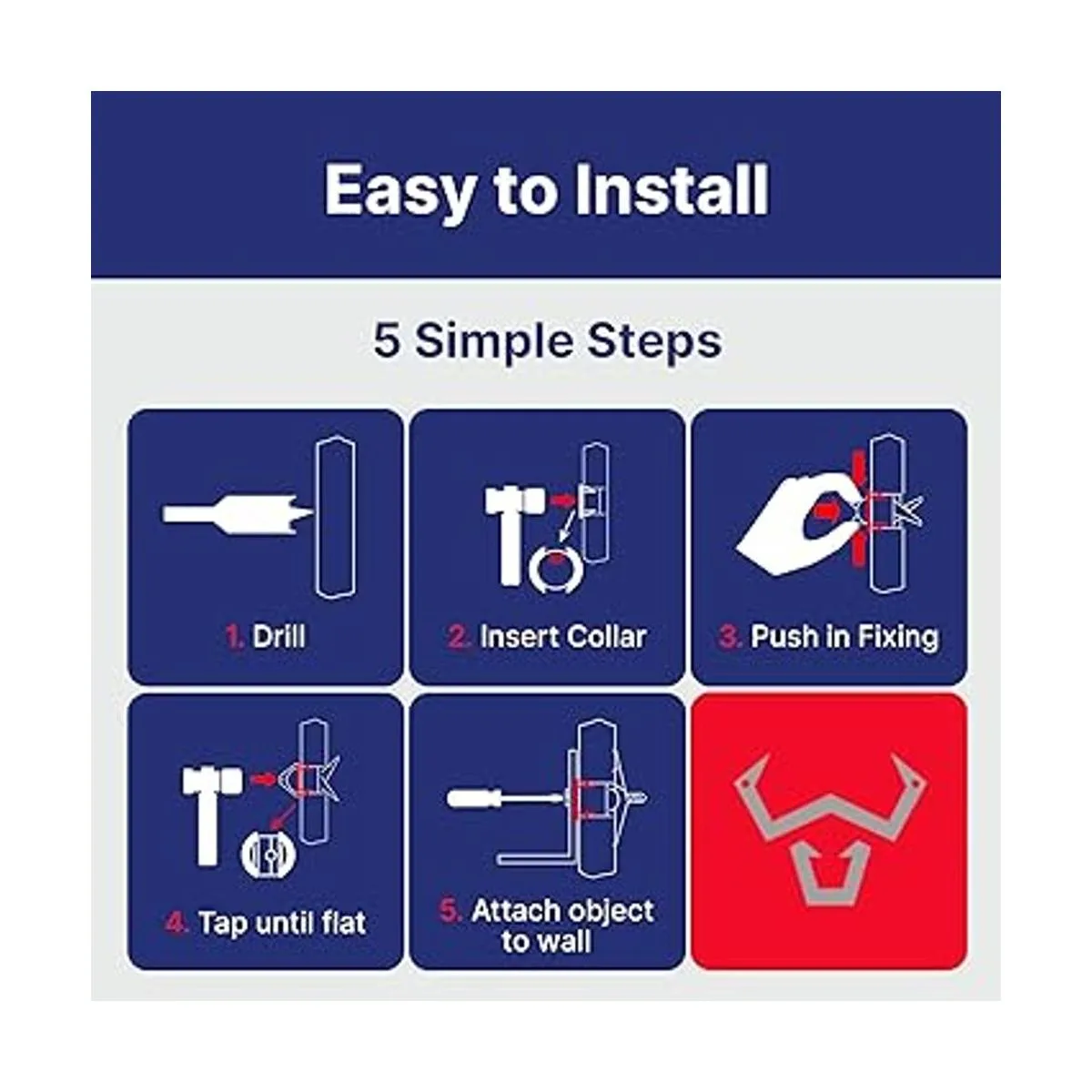 Easy to Install

5 Simple Steps

1. Drill

2. Insert Collar

3. Push in Fixing

4. Tap until flat

5. Attach object to wall