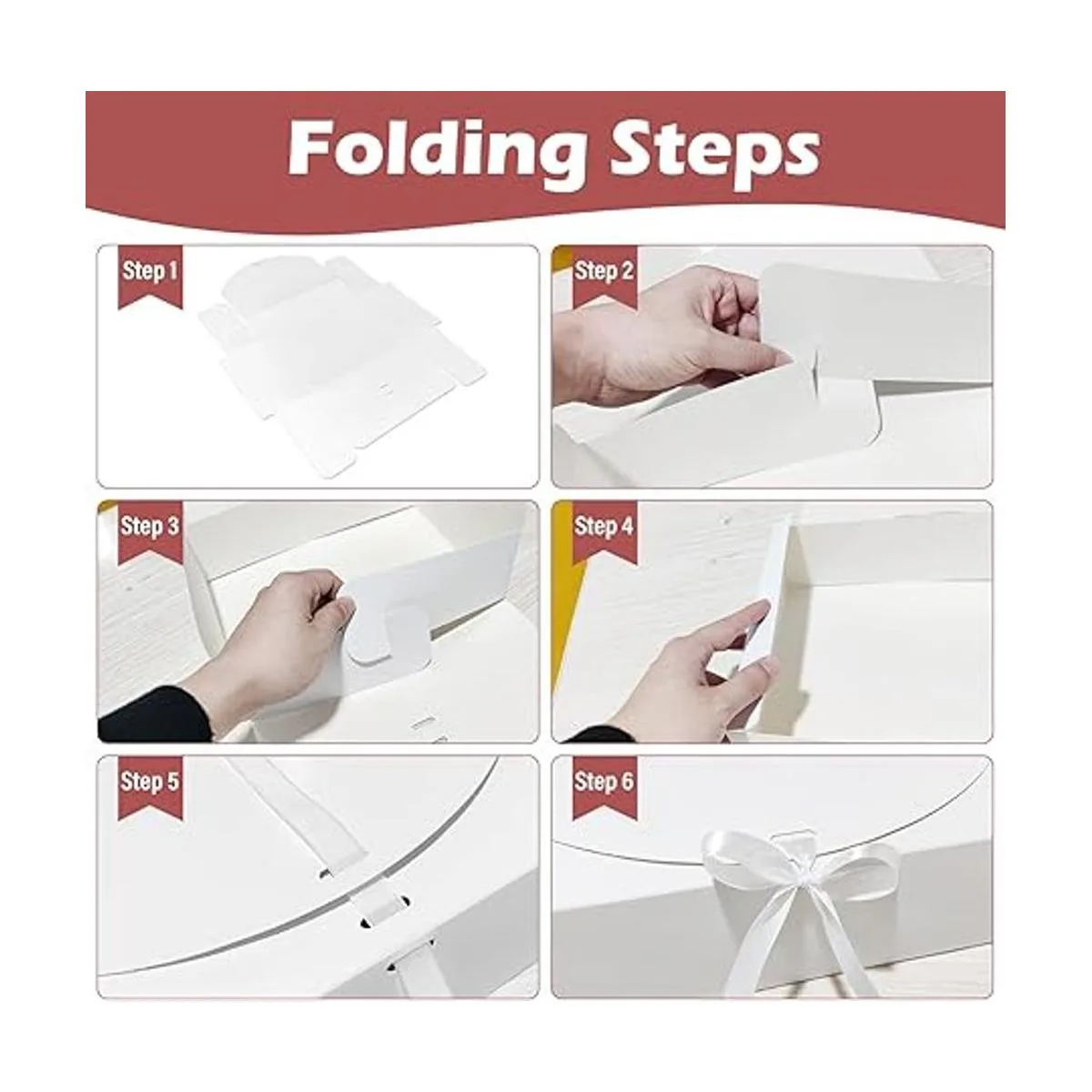 Folding Steps

Step 1

Step 2

Step 3

Step 4

Step 5

Step 6