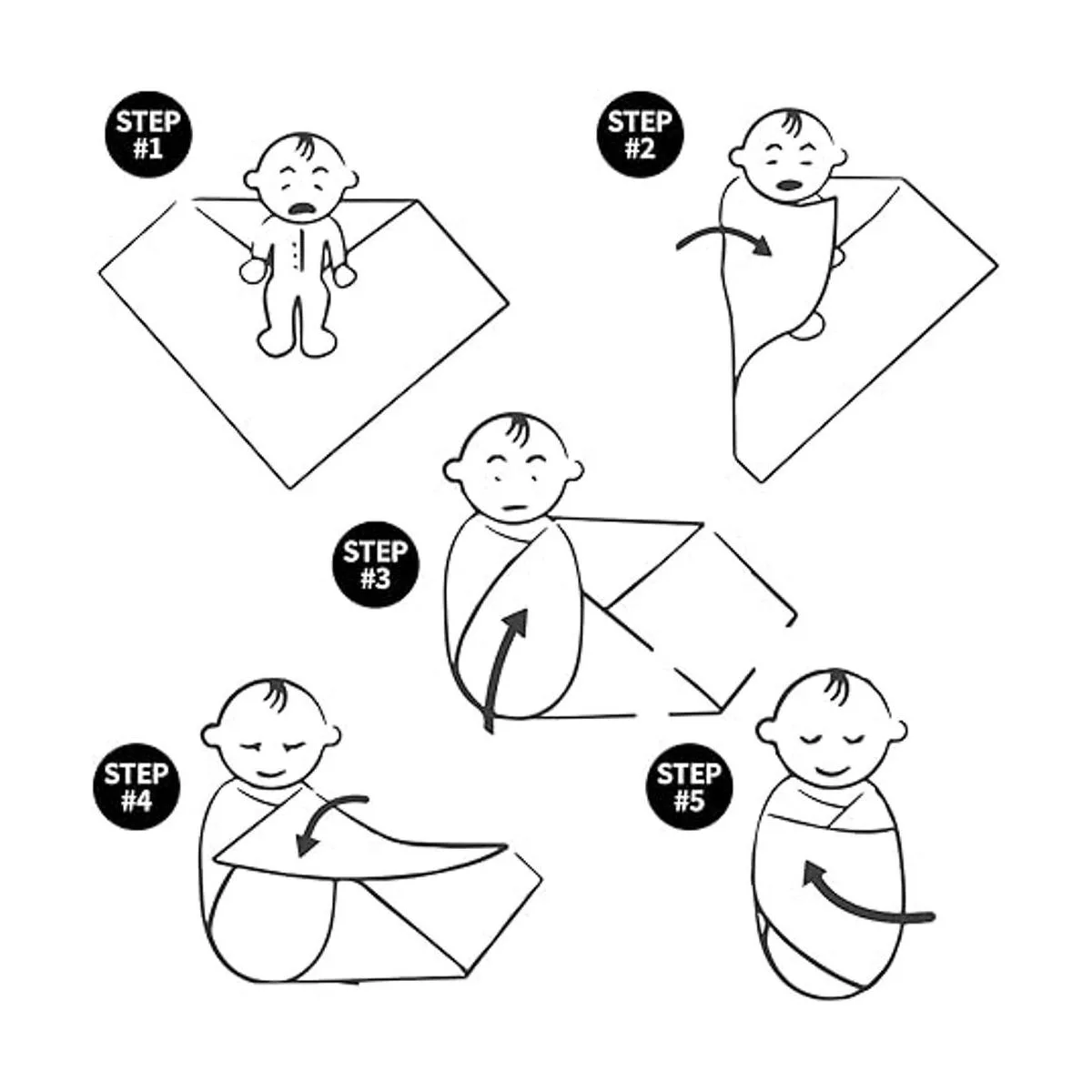 STEP #1

STEP #2

STEP #3

STEP #4

STEP #5