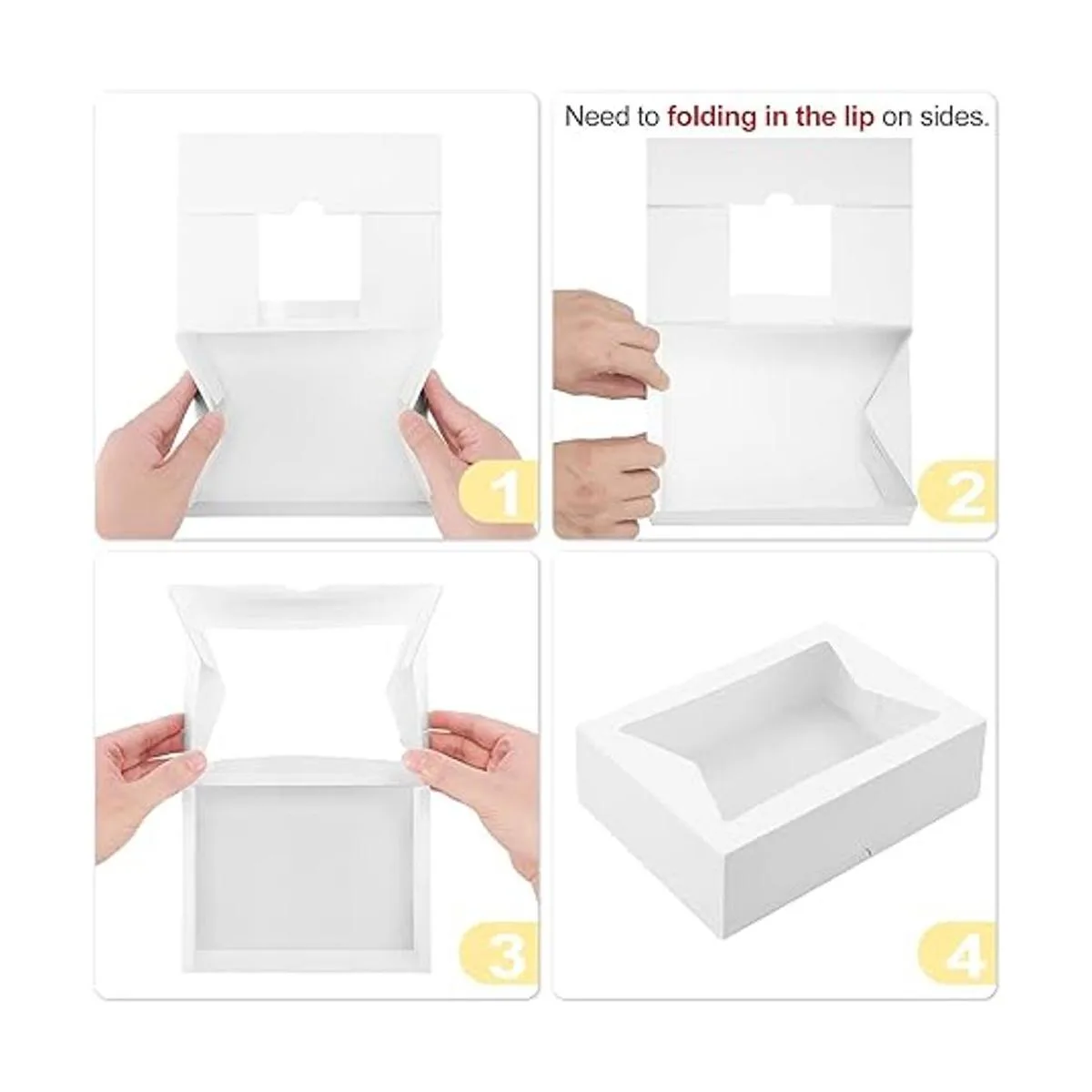 1

Need to folding in the lip on sides.

2

3

4