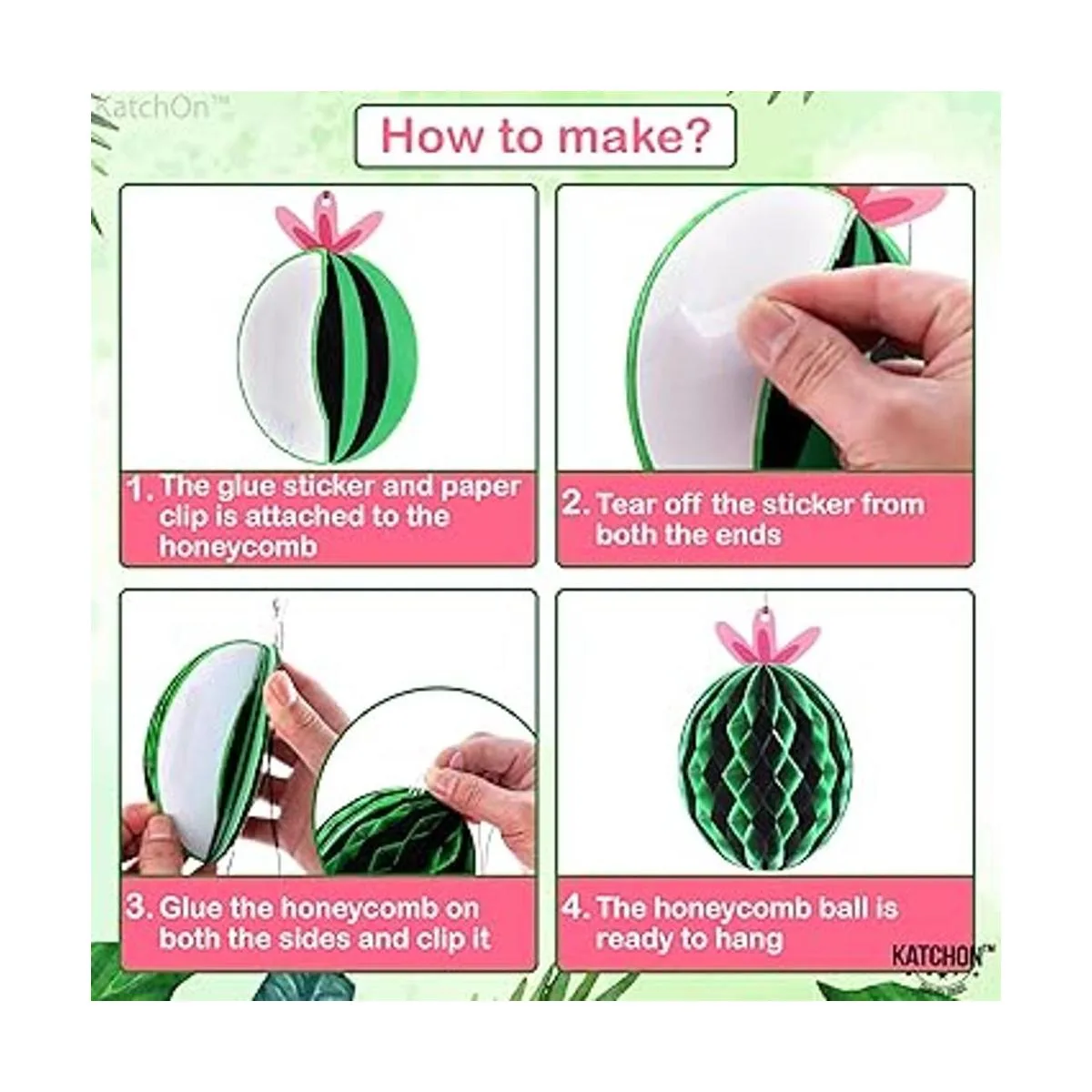 KatchOn™

How to make?

1. The glue sticker and paper clip is attached to the honeycomb

2. Tear off the sticker from both the ends

3. Glue the honeycomb on both the sides and clip it

4. The honeycomb ball is ready to hang

KATCHON™