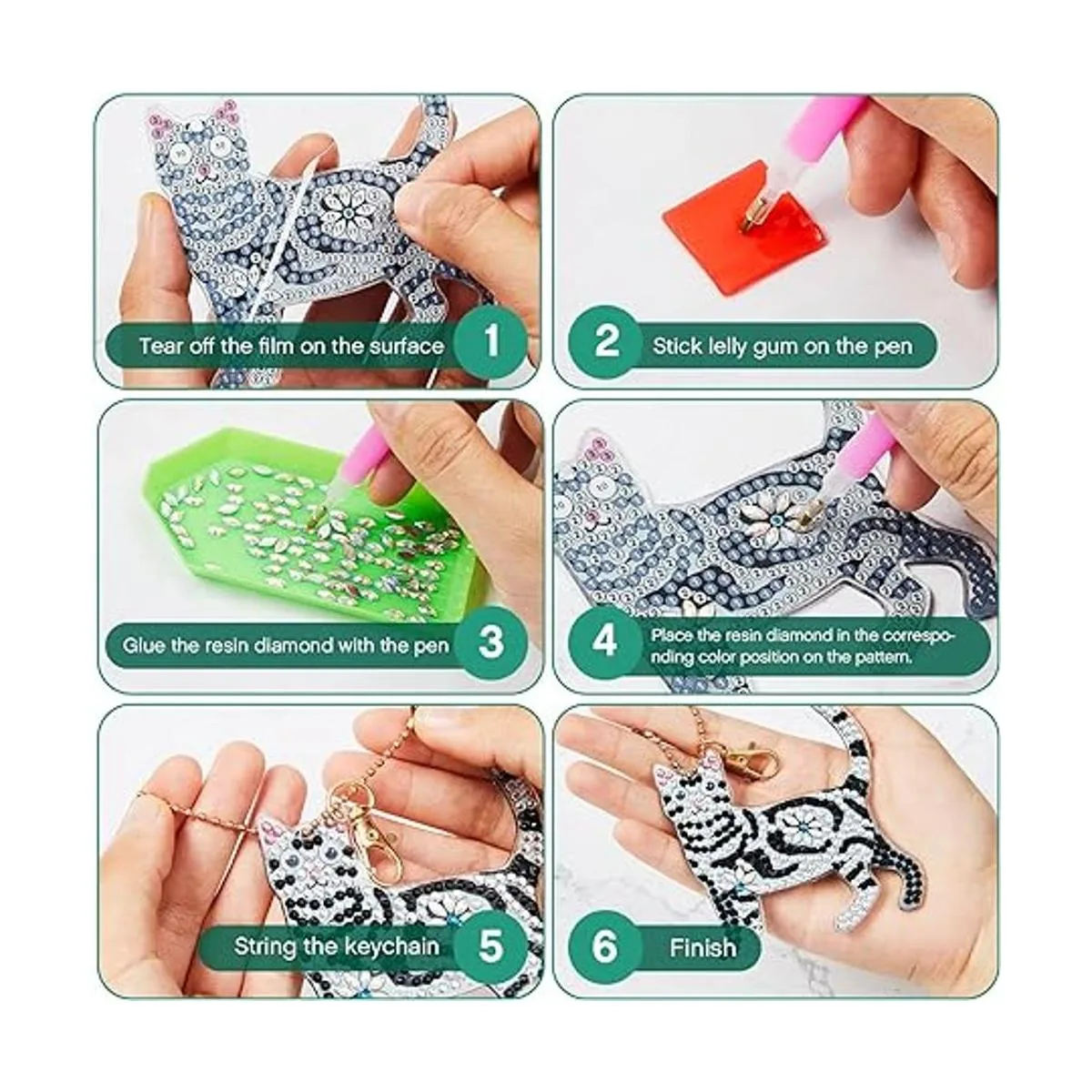 Tear off the film on the surface 1

2 Stick lelly gum on the pen

Glue the resin diamond with the pen 3

4 Place the resin diamond in the corresponding color position on the pattern.

String the keychain 5

6 Finish