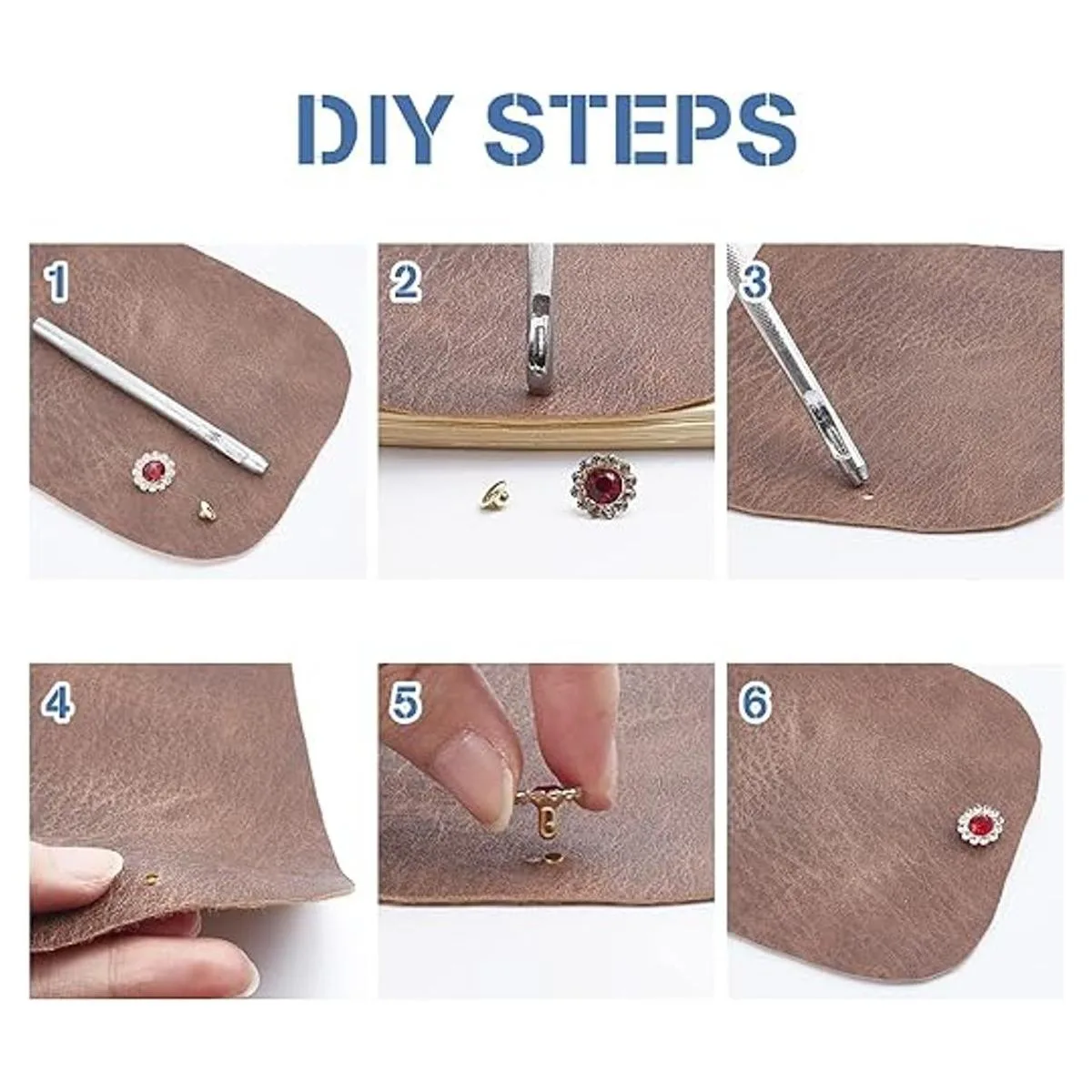 DIY STEPS

1

2

3

4

5

6