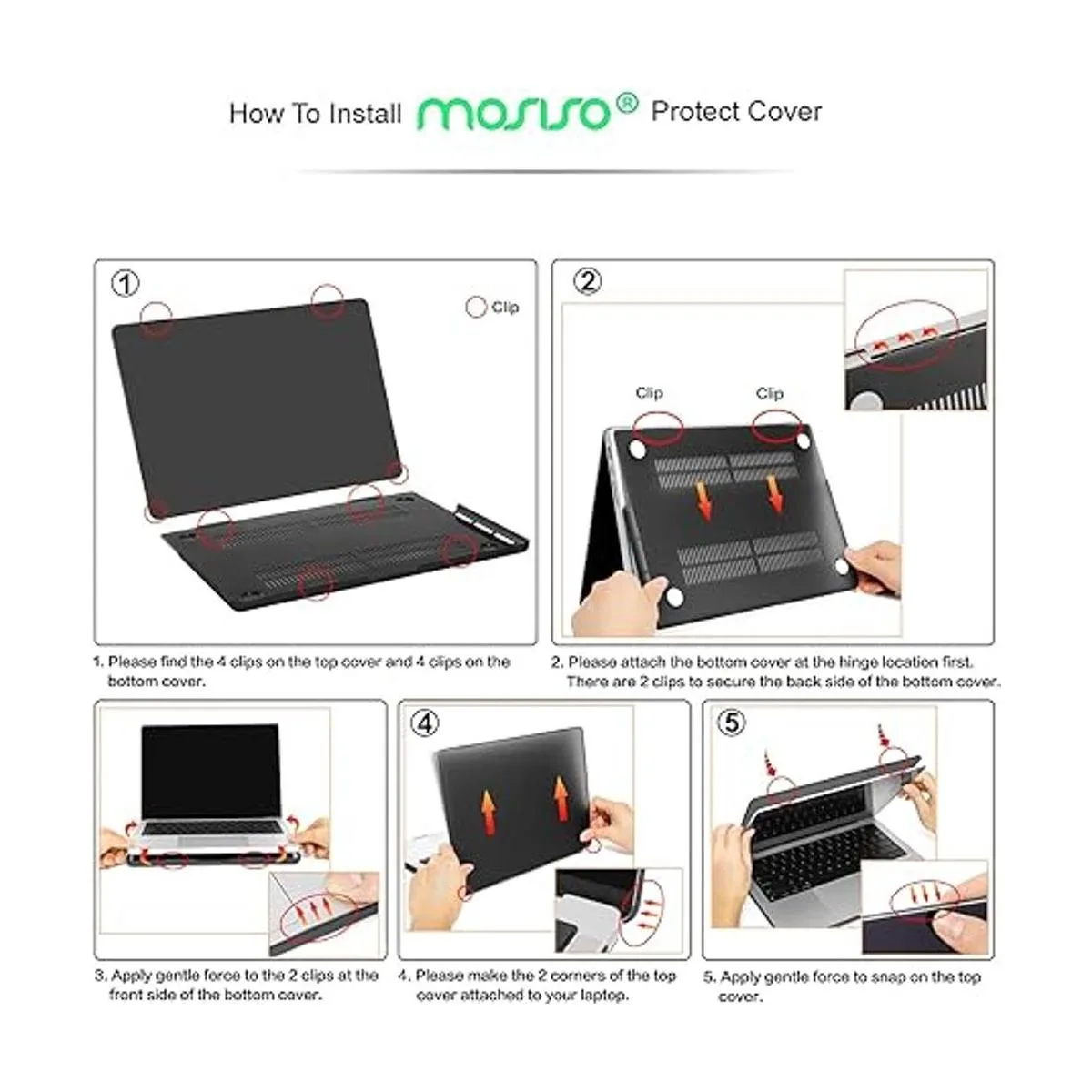 How To Install mosiso® Protect Cover

①

Clip

1. Please find the 4 clips on the top cover and 4 clips on the bottom cover.

②

Clip

Clip

2. Please attach the bottom cover at the hinge location first. There are 2 clips to secure the back side of the bottom cover.

3. Apply gentle force to the 2 clips at the front side of the bottom cover.

④

4. Please make the 2 corners of the top cover attached to your laptop.

⑤

5. Apply gentle force to snap on the top cover.