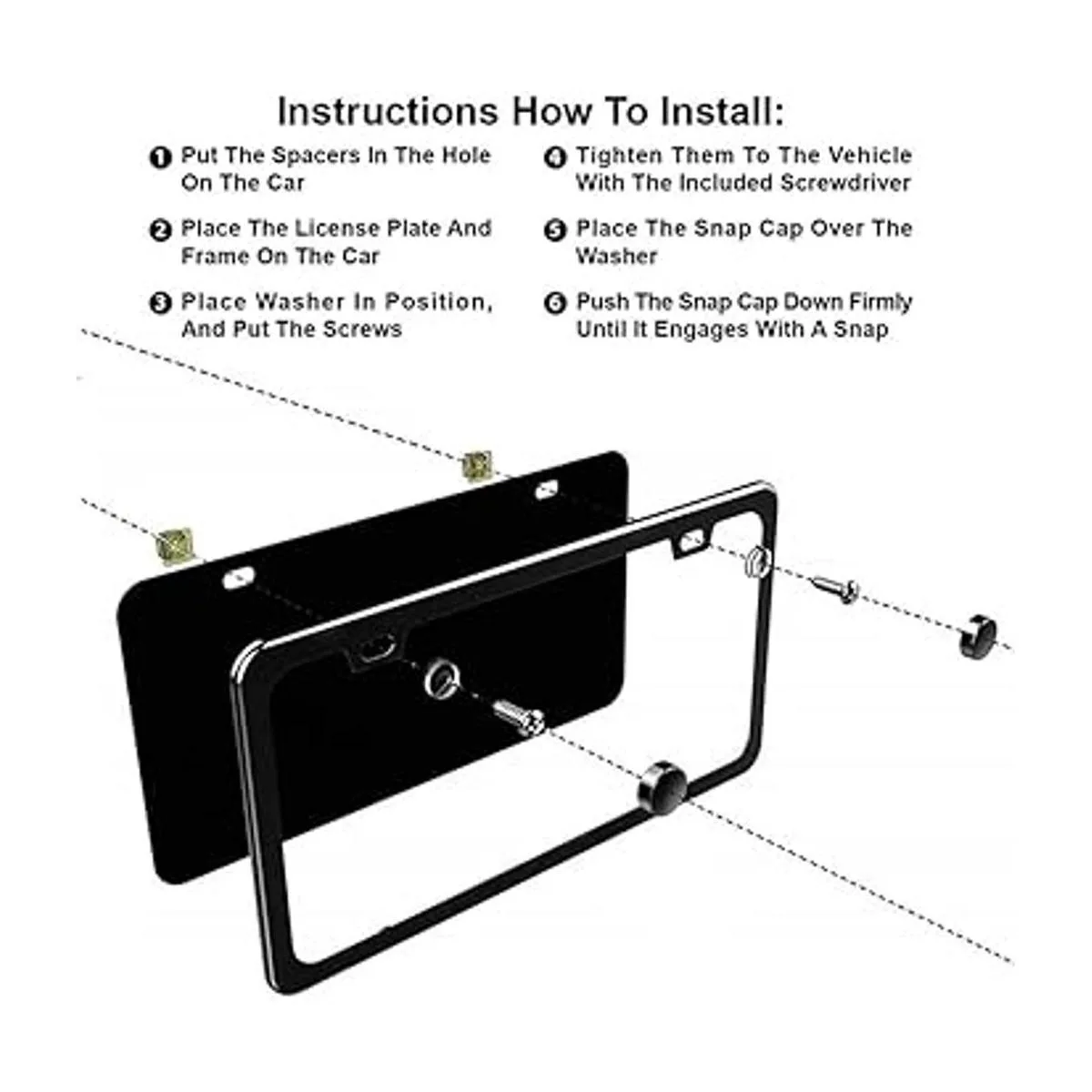 Instructions How To Install:

1 Put The Spacers In The Hole On The Car

2 Place The License Plate And Frame On The Car

3 Place Washer In Position, And Put The Screws

4 Tighten Them To The Vehicle With The Included Screwdriver

5 Place The Snap Cap Over The Washer

6 Push The Snap Cap Down Firmly Until It Engages With A Snap