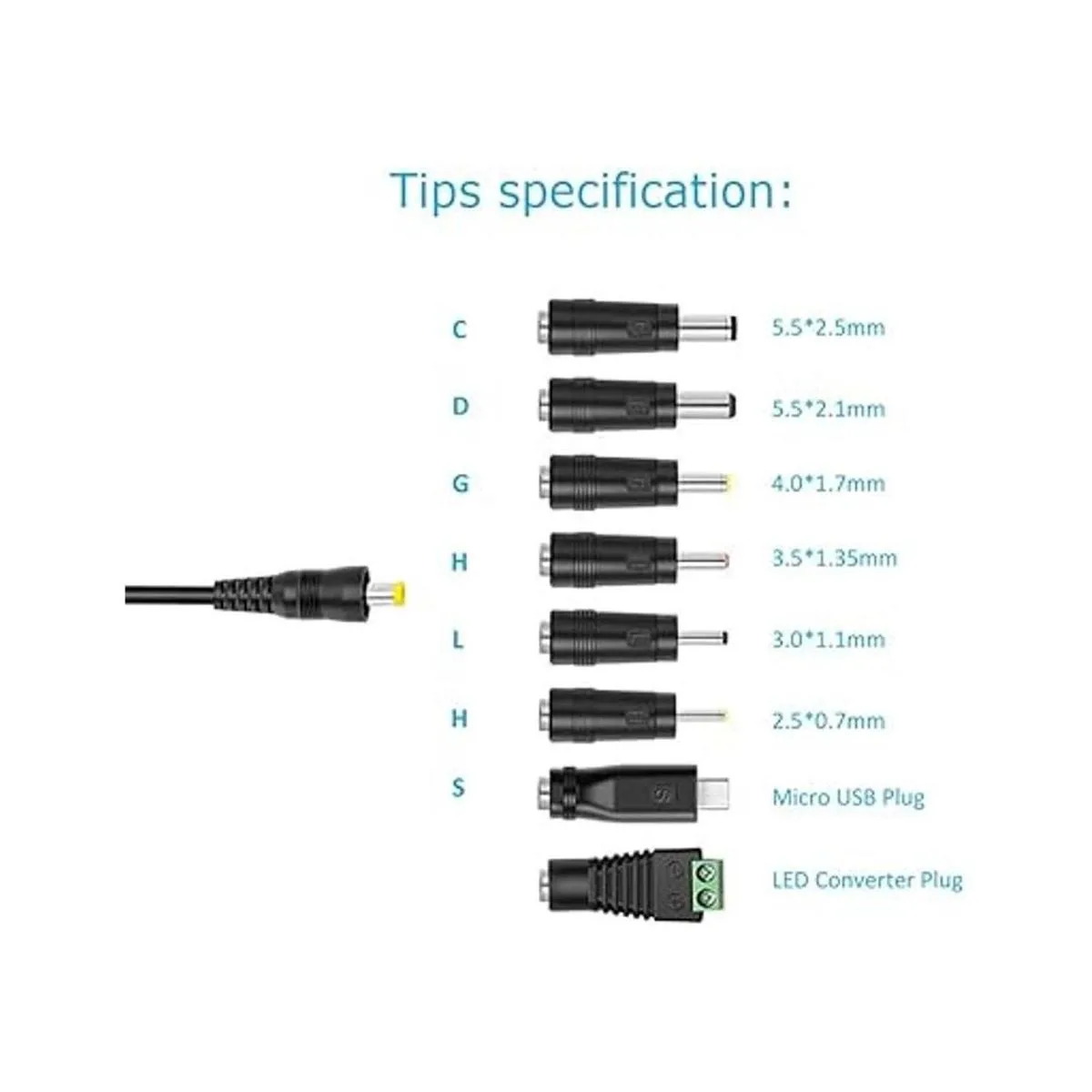 Tips specification:

C 5.5*2.5mm

D 5.5*2.1mm

G 4.0*1.7mm

H 3.5*1.35mm

L 3.0*1.1mm

H 2.5*0.7mm

S Micro USB Plug

LED Converter Plug