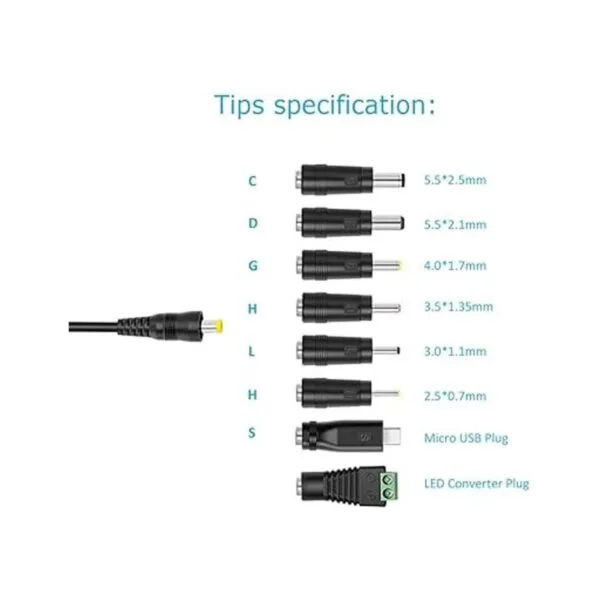 Tips specification:

C 5.5*2.5mm

D 5.5*2.1mm

G 4.0*1.7mm

H 3.5*1.35mm

L 3.0*1.1mm

H 2.5*0.7mm

S Micro USB Plug

LED Converter Plug