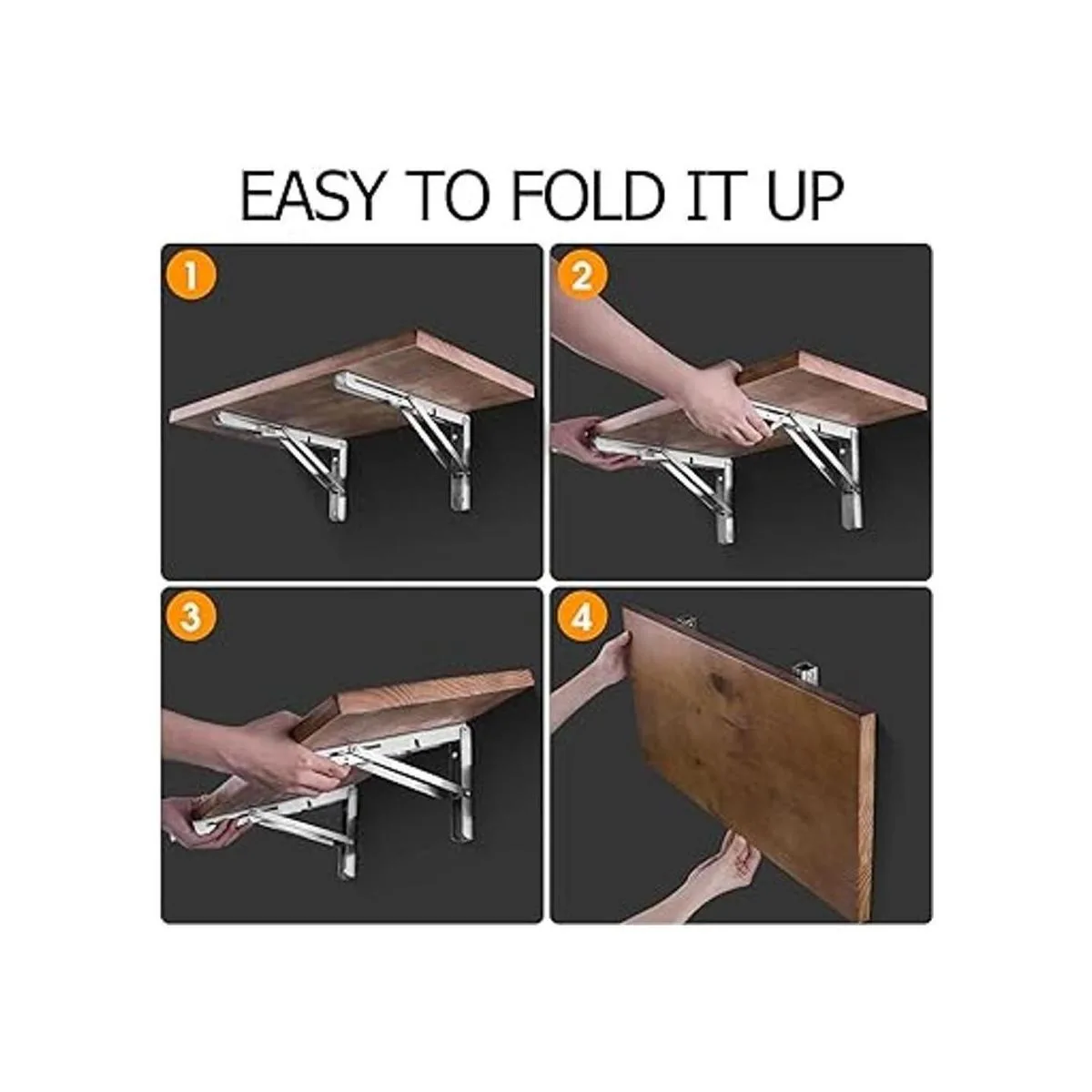 EASY TO FOLD IT UP

1

2

3

4