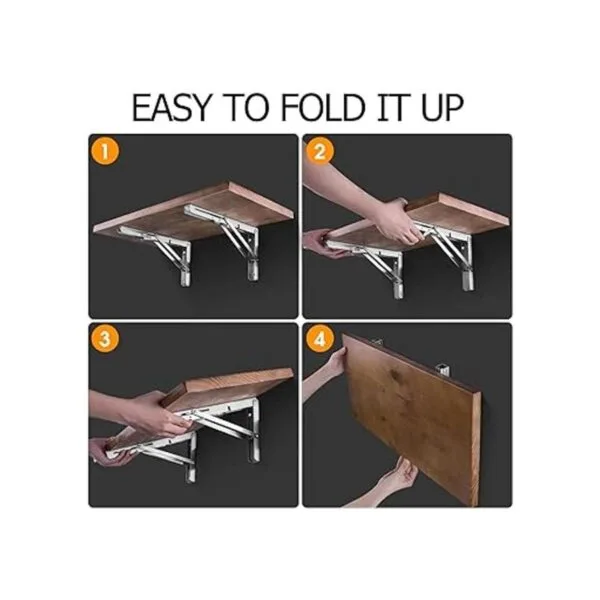 EASY TO FOLD IT UP

1

2

3

4