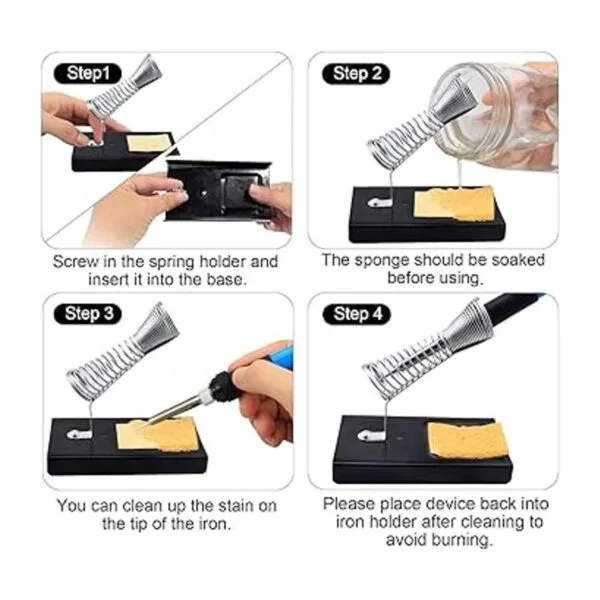 Step1

Screw in the spring holder and insert it into the base.

Step 2

The sponge should be soaked before using.

Step 3

You can clean up the stain on the tip of the iron.

Step 4

Please place device back into iron holder after cleaning to avoid burning.