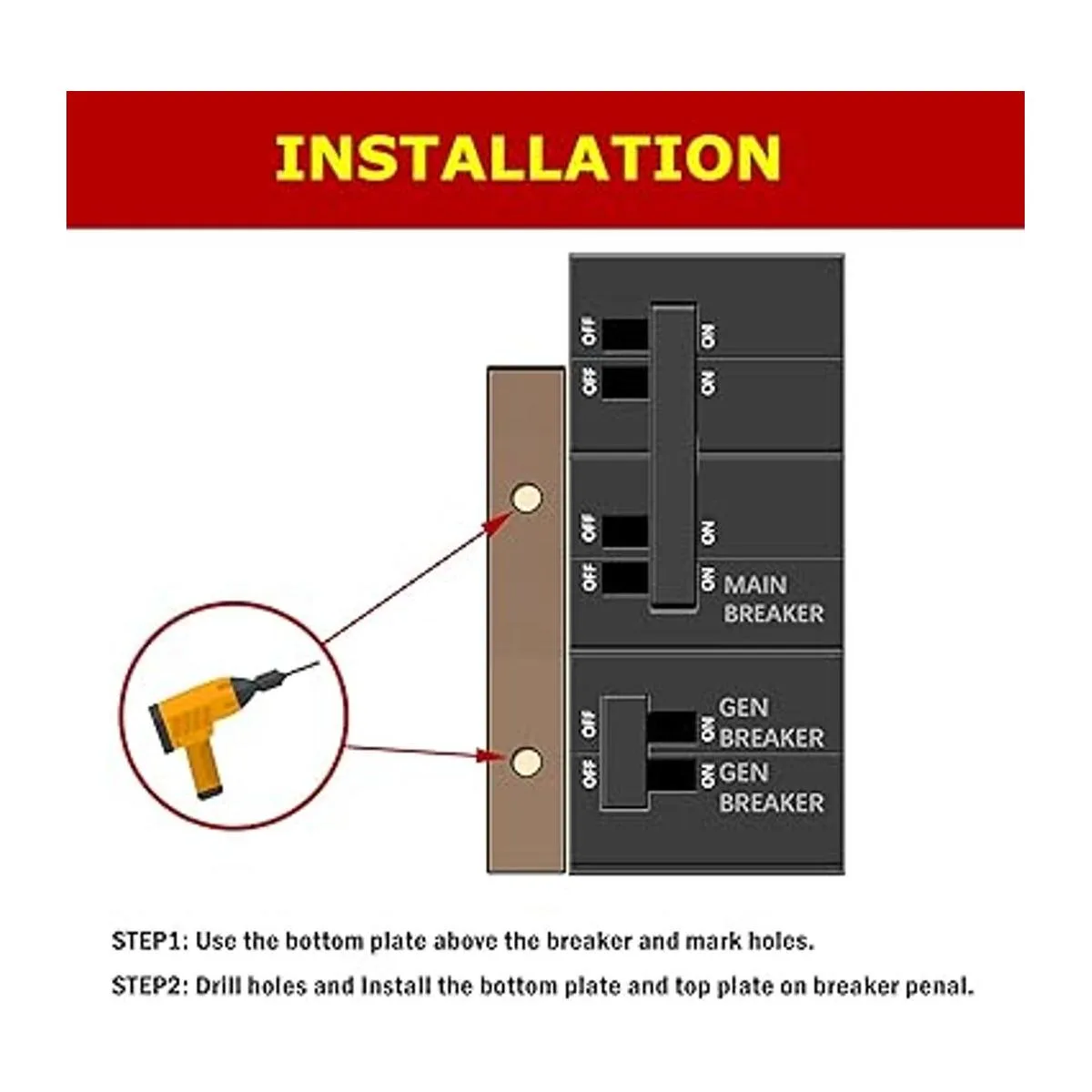 INSTALLATION

OFF ON
OFF ON
OFF ON
OFF ON MAIN BREAKER
OFF ON GEN BREAKER
OFF ON GEN BREAKER

STEP1: Use the bottom plate above the breaker and mark holes.

STEP2: Drill holes and Install the bottom plate and top plate on breaker penal.