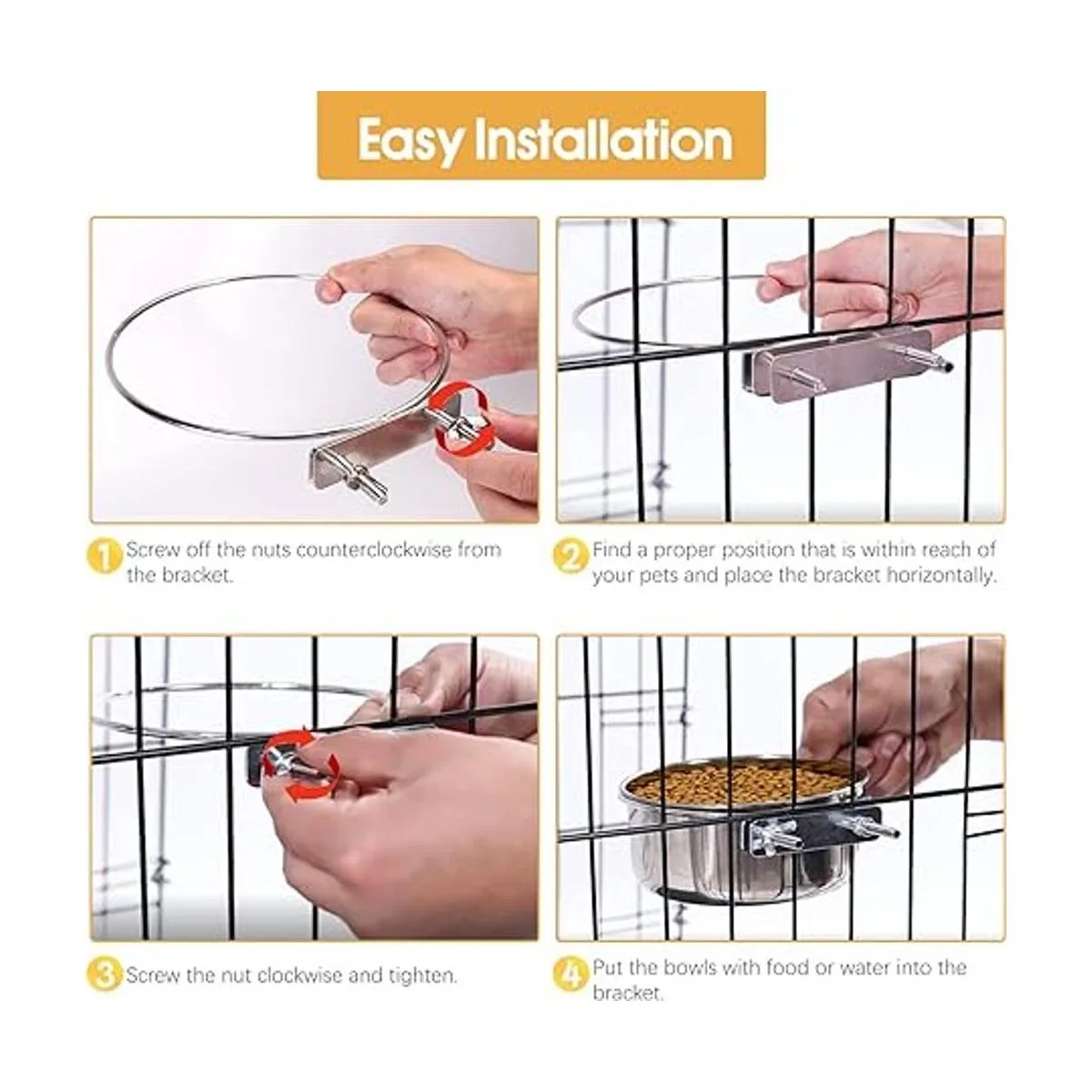 Easy Installation

1 Screw off the nuts counterclockwise from the bracket.

2 Find a proper position that is within reach of your pets and place the bracket horizontally.

3 Screw the nut clockwise and tighten.

4 Put the bowls with food or water into the bracket.