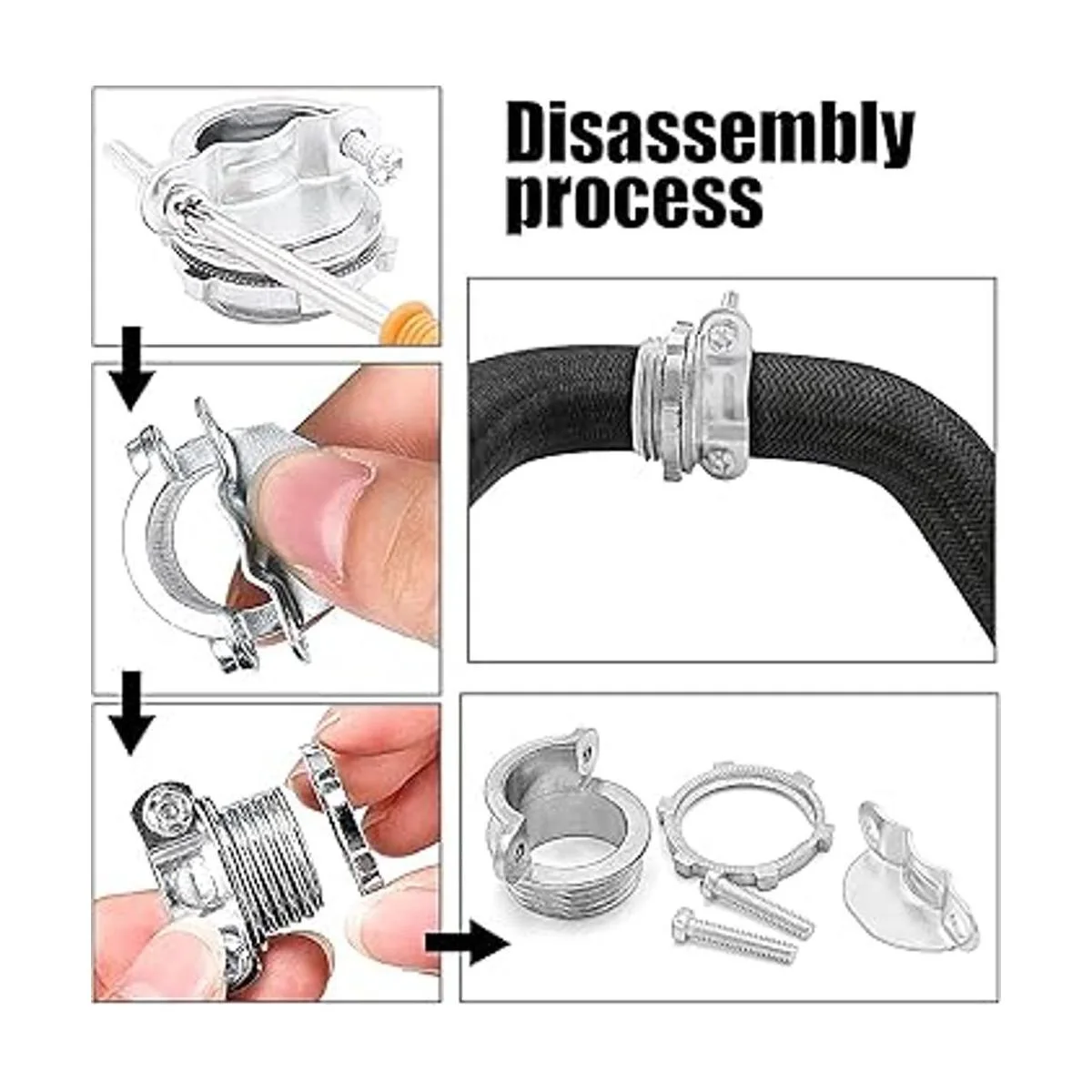 Disassembly process