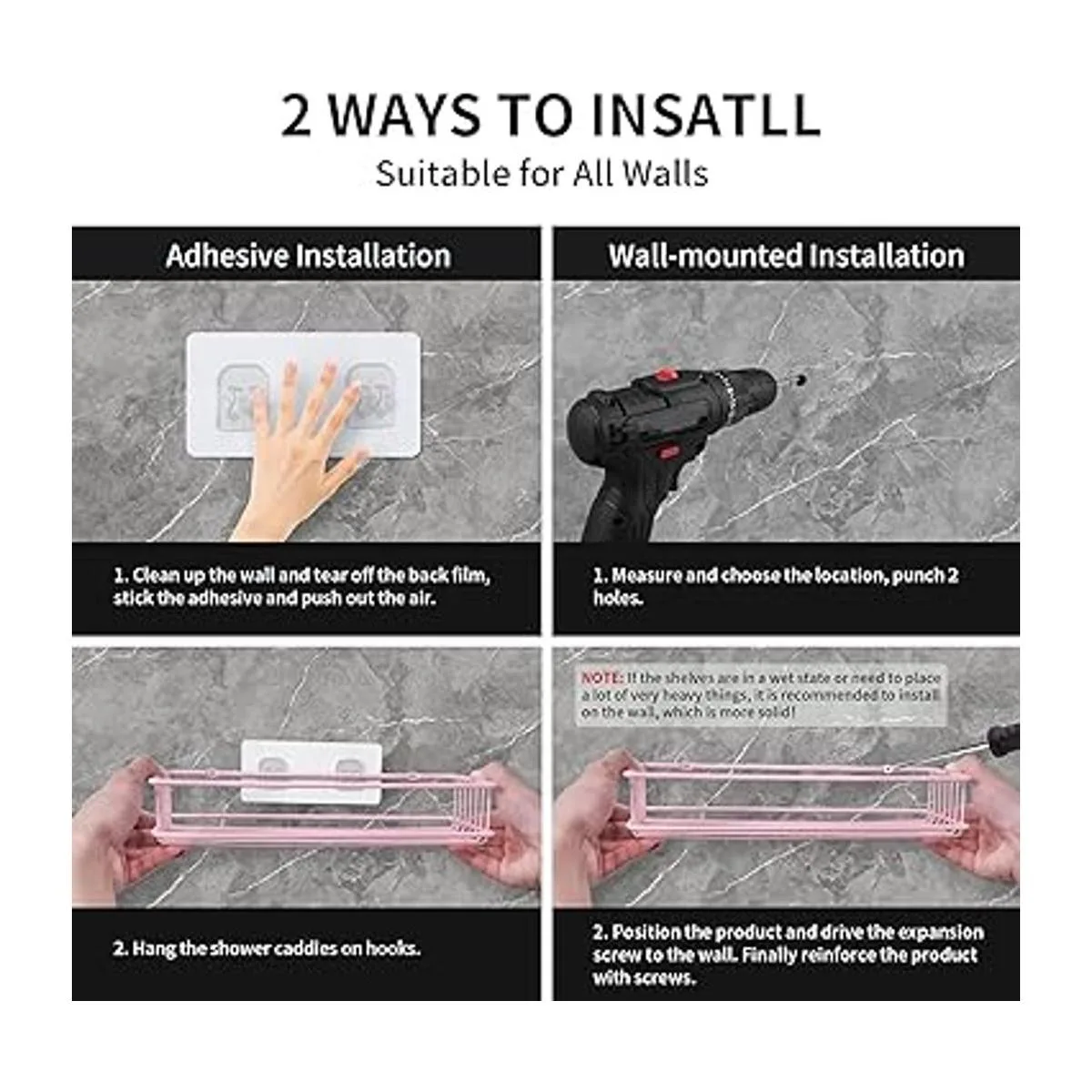 2 WAYS TO INSATLL

Suitable for All Walls

Adhesive Installation

1. Clean up the wall and tear off the back film, stick the adhesive and push out the air.

2. Hang the shower caddies on hooks.

Wall-mounted Installation

1. Measure and choose the location, punch 2 holes.

NOTE: If the shelves are in a wet state or need to place a lot of very heavy things, it is recommended to install on the wall, which is more solid!

2. Position the product and drive the expansion screw to the wall. Finally reinforce the product with screws.