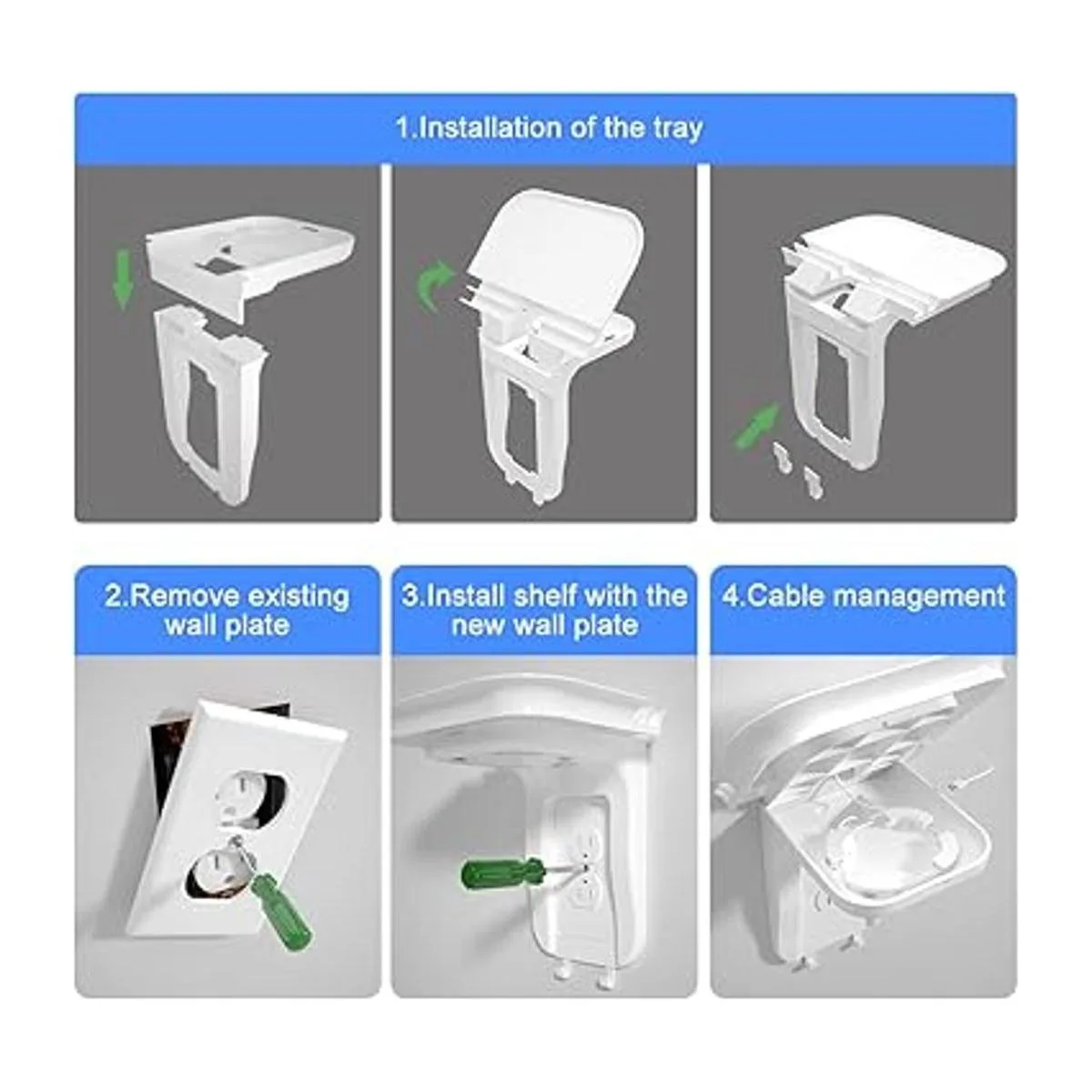 1.Installation of the tray

2.Remove existing wall plate

3.Install shelf with the new wall plate

4.Cable management