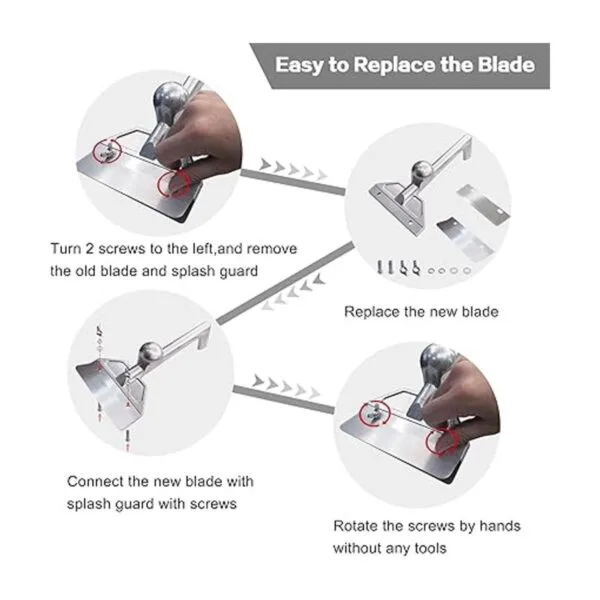 Easy to Replace the Blade

Turn 2 screws to the left,and remove the old blade and splash guard

Replace the new blade

Connect the new blade with splash guard with screws

Rotate the screws by hands without any tools