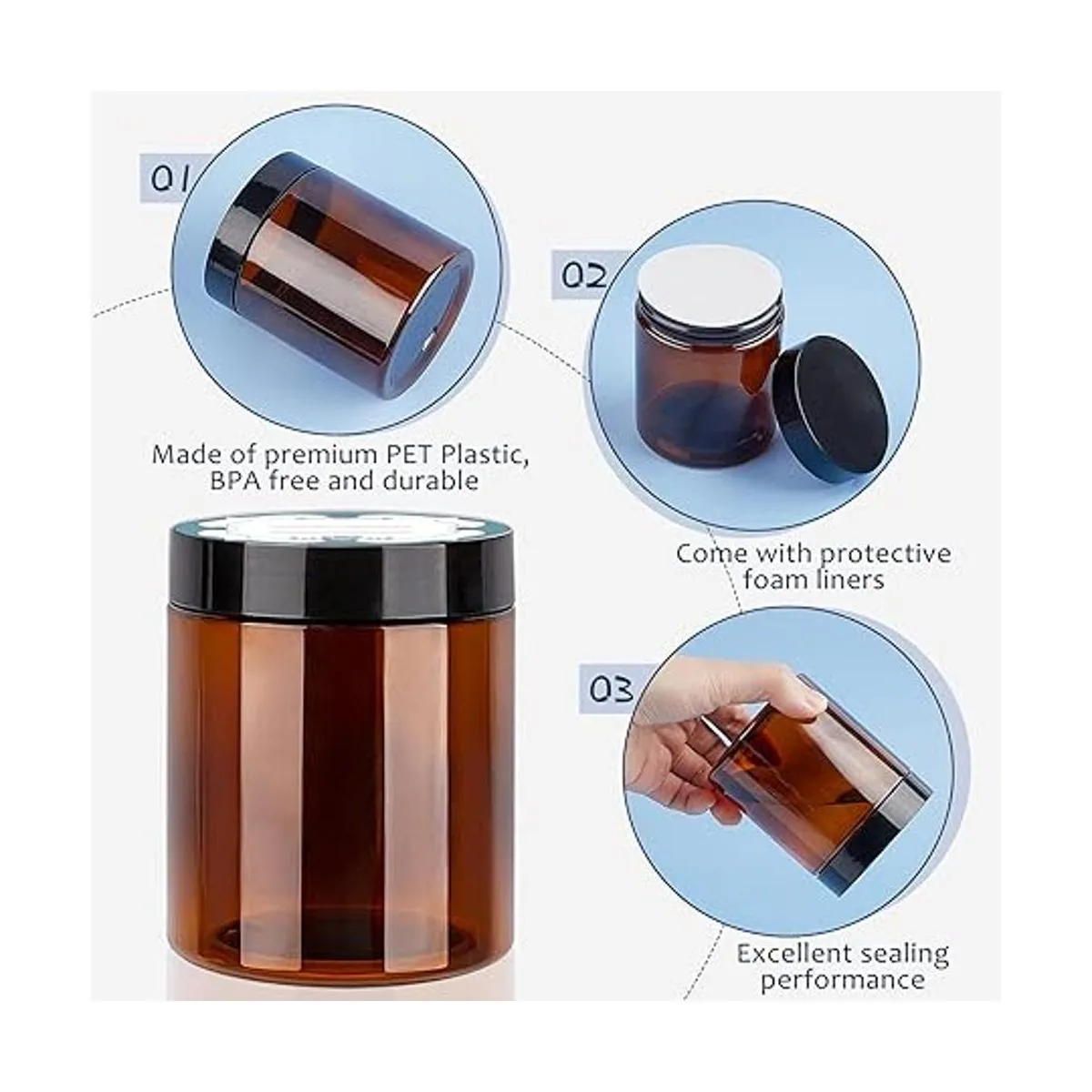 01

Made of premium PET Plastic, BPA free and durable

02

Come with protective foam liners

03

Excellent sealing performance