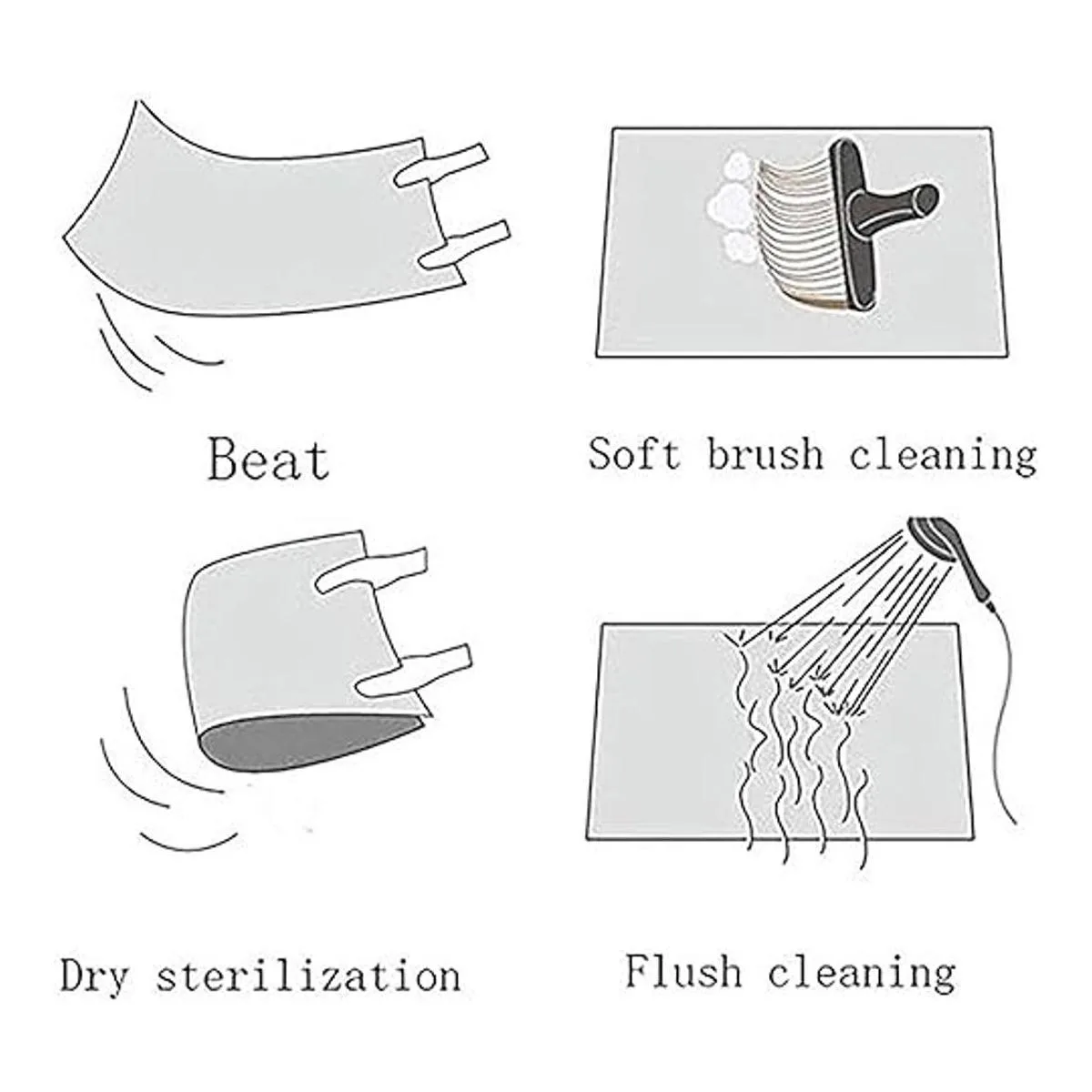 Beat

Soft brush cleaning

Dry sterilization

Flush cleaning