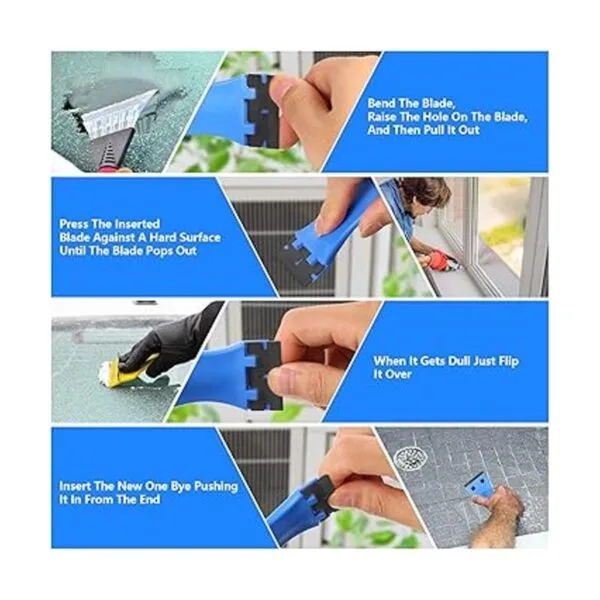 Bend The Blade, Raise The Hole On The Blade, And Then Pull It Out

Press The Inserted Blade Against A Hard Surface Until The Blade Pops Out

When It Gets Dull Just Flip It Over

Insert The New One Bye Pushing It In From The End