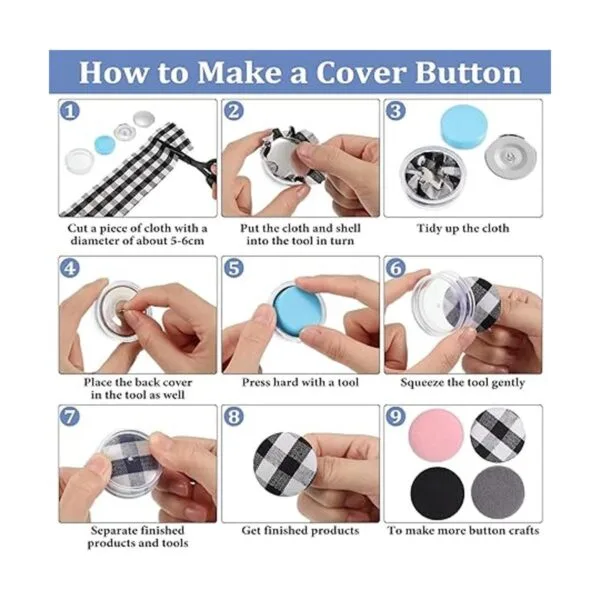 How to Make a Cover Button

1
Cut a piece of cloth with a diameter of about 5-6cm

2
Put the cloth and shell into the tool in turn

3
Tidy up the cloth

4
Place the back cover in the tool as well

5
Press hard with a tool

6
Squeeze the tool gently

7
Separate finished products and tools

8
Get finished products

9
To make more button crafts