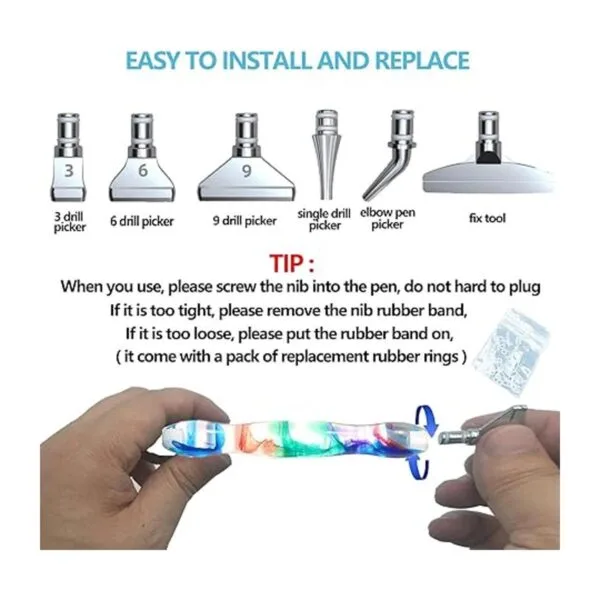 EASY TO INSTALL AND REPLACE

3

6

9

3 drill picker

6 drill picker

9 drill picker

single drill picker

elbow pen picker

fix tool

TIP :

When you use, please screw the nib into the pen, do not hard to plug
If it is too tight, please remove the nib rubber band,
If it is too loose, please put the rubber band on,
( it come with a pack of replacement rubber rings )