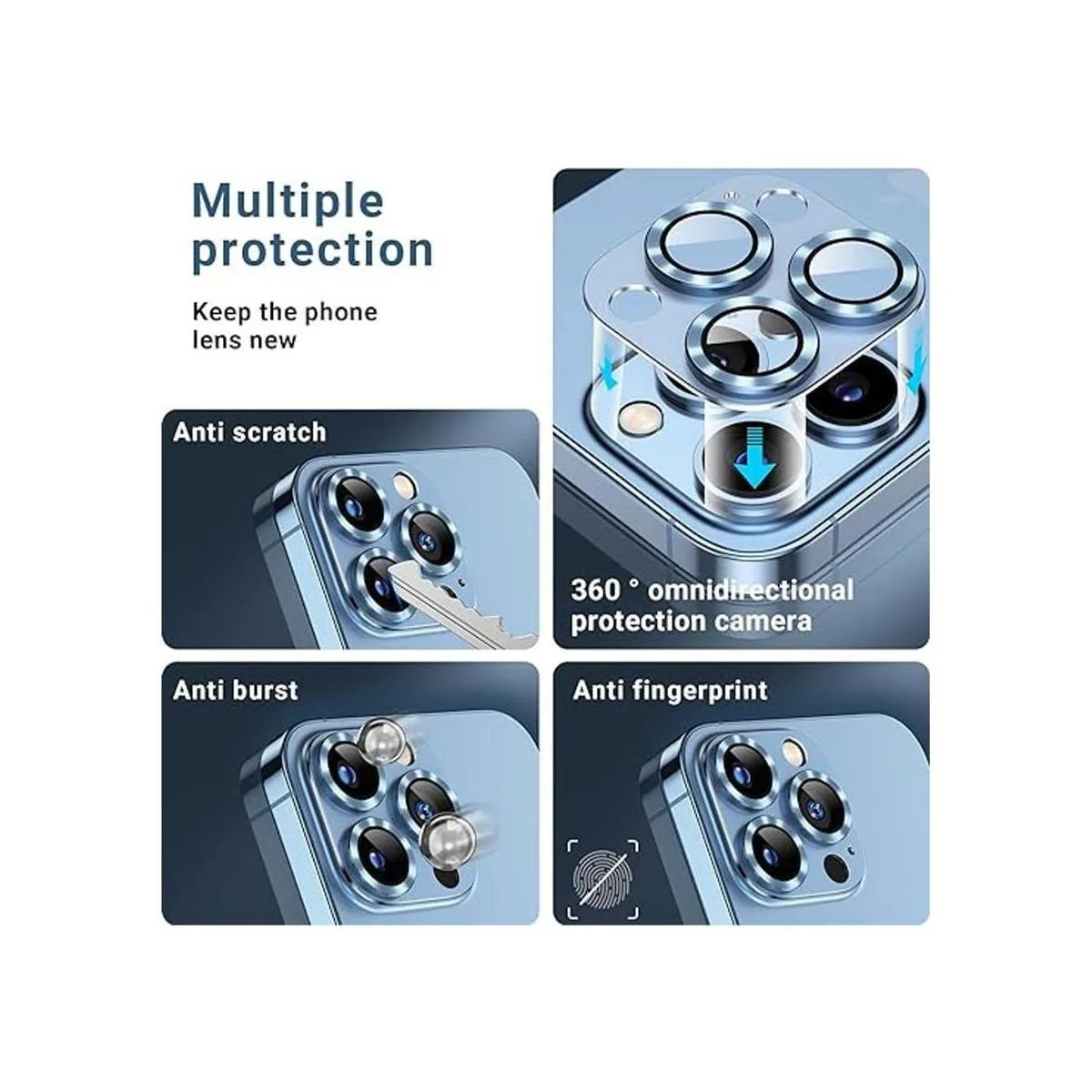 Multiple protection

Keep the phone lens new

Anti scratch

360 ° omnidirectional protection camera

Anti burst

Anti fingerprint