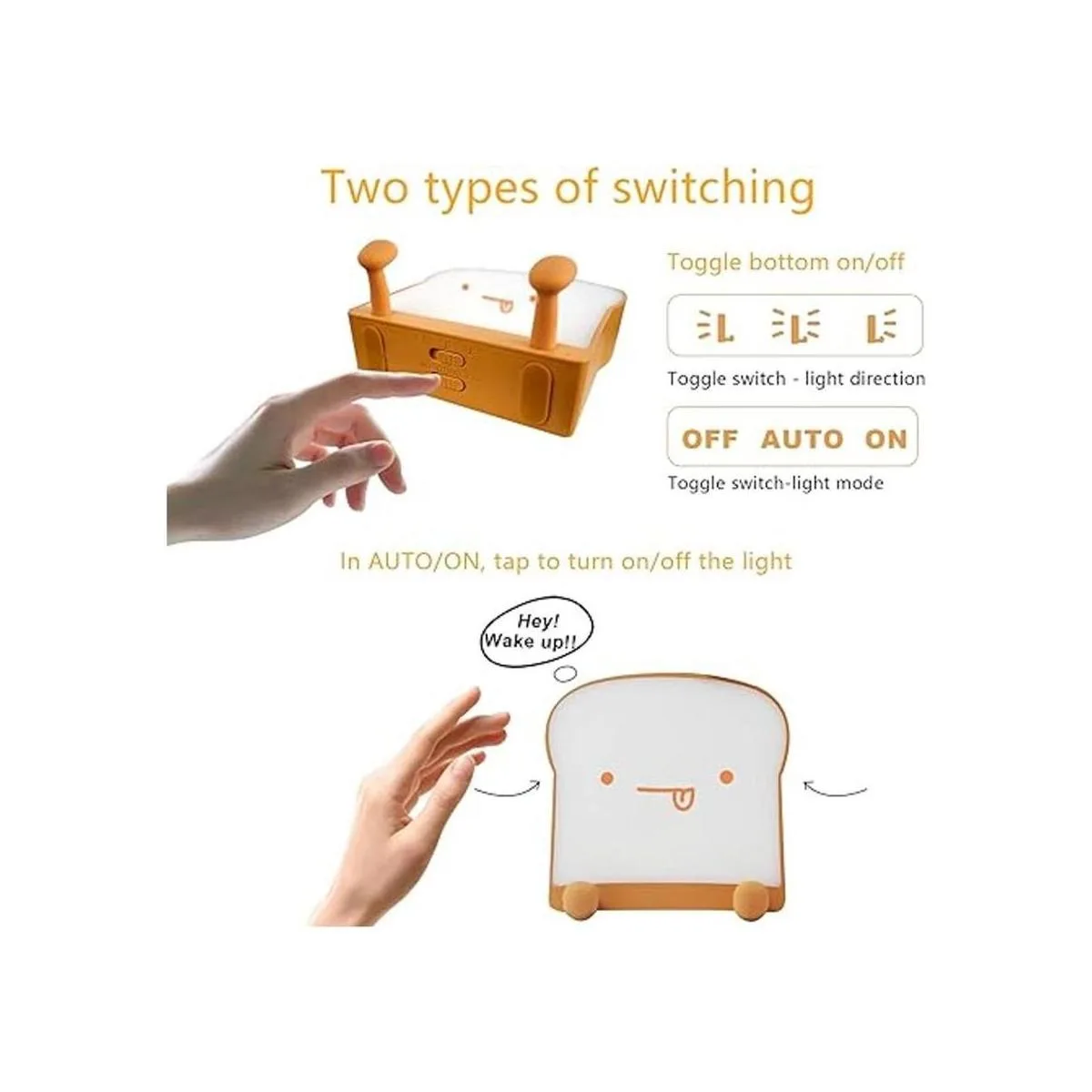 Two types of switching

Toggle bottom on/off

L L L

Toggle switch - light direction

OFF AUTO ON

Toggle switch-light mode

In AUTO/ON, tap to turn on/off the light

Hey! Wake up!!