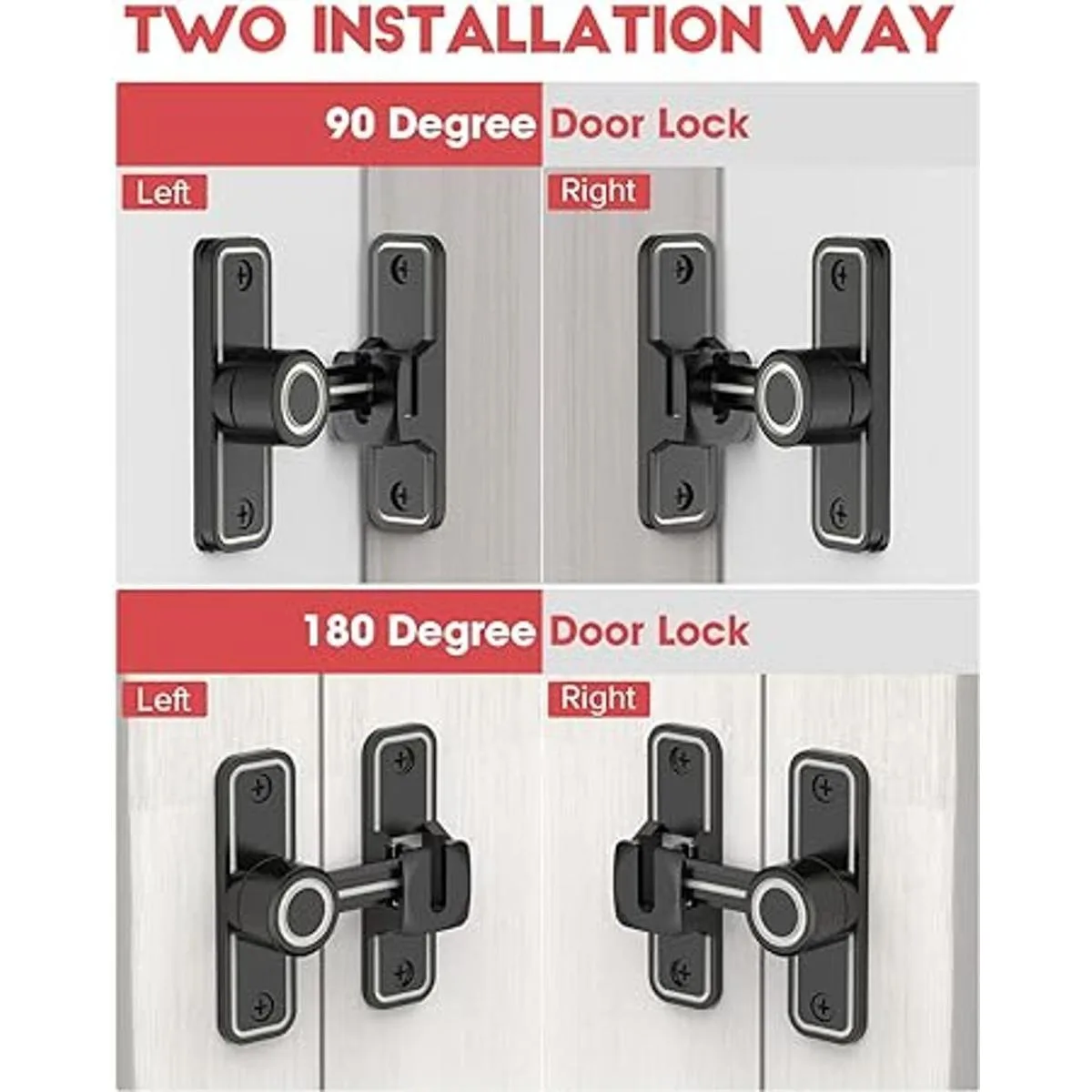 TWO INSTALLATION WAY

90 Degree Door Lock

Left

Right

180 Degree Door Lock

Left

Right