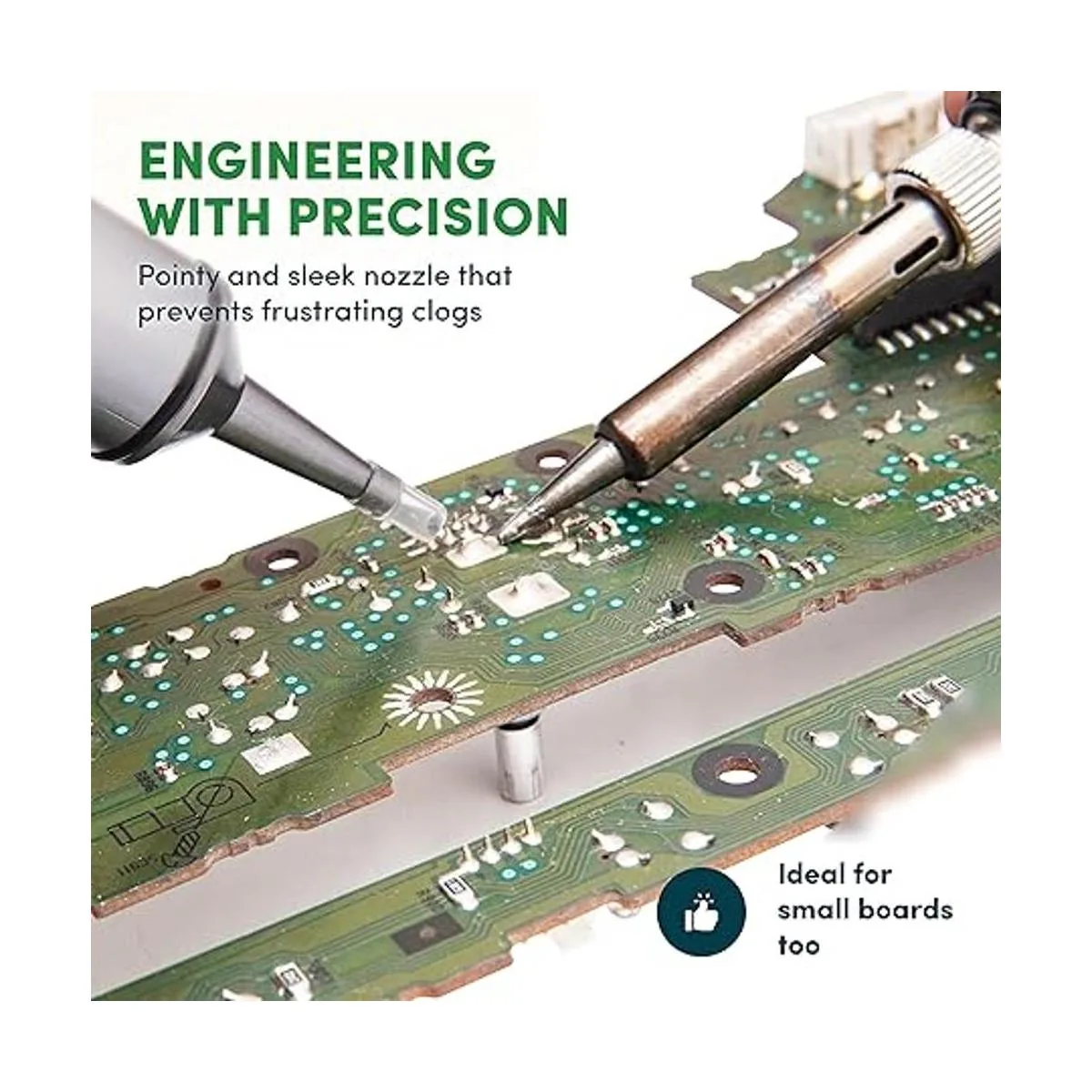 ENGINEERING WITH PRECISION

Pointy and sleek nozzle that prevents frustrating clogs

Ideal for small boards too