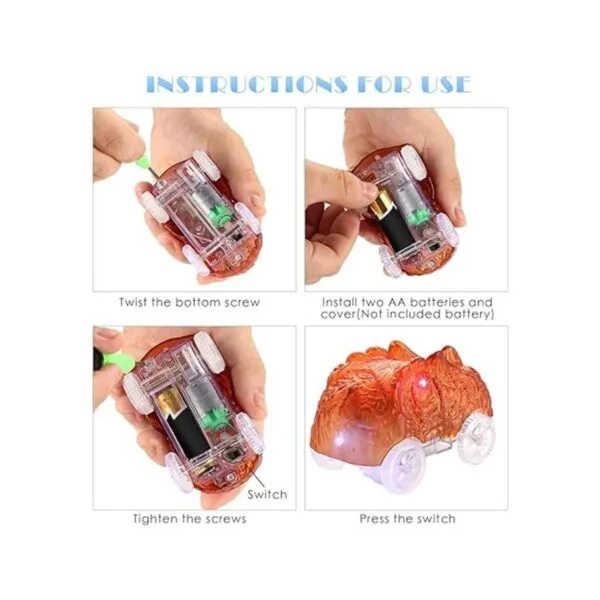 INSTRUCTIONS FOR USE

Twist the bottom screw

Install two AA batteries and cover(Not included battery)

Switch

Tighten the screws

Press the switch