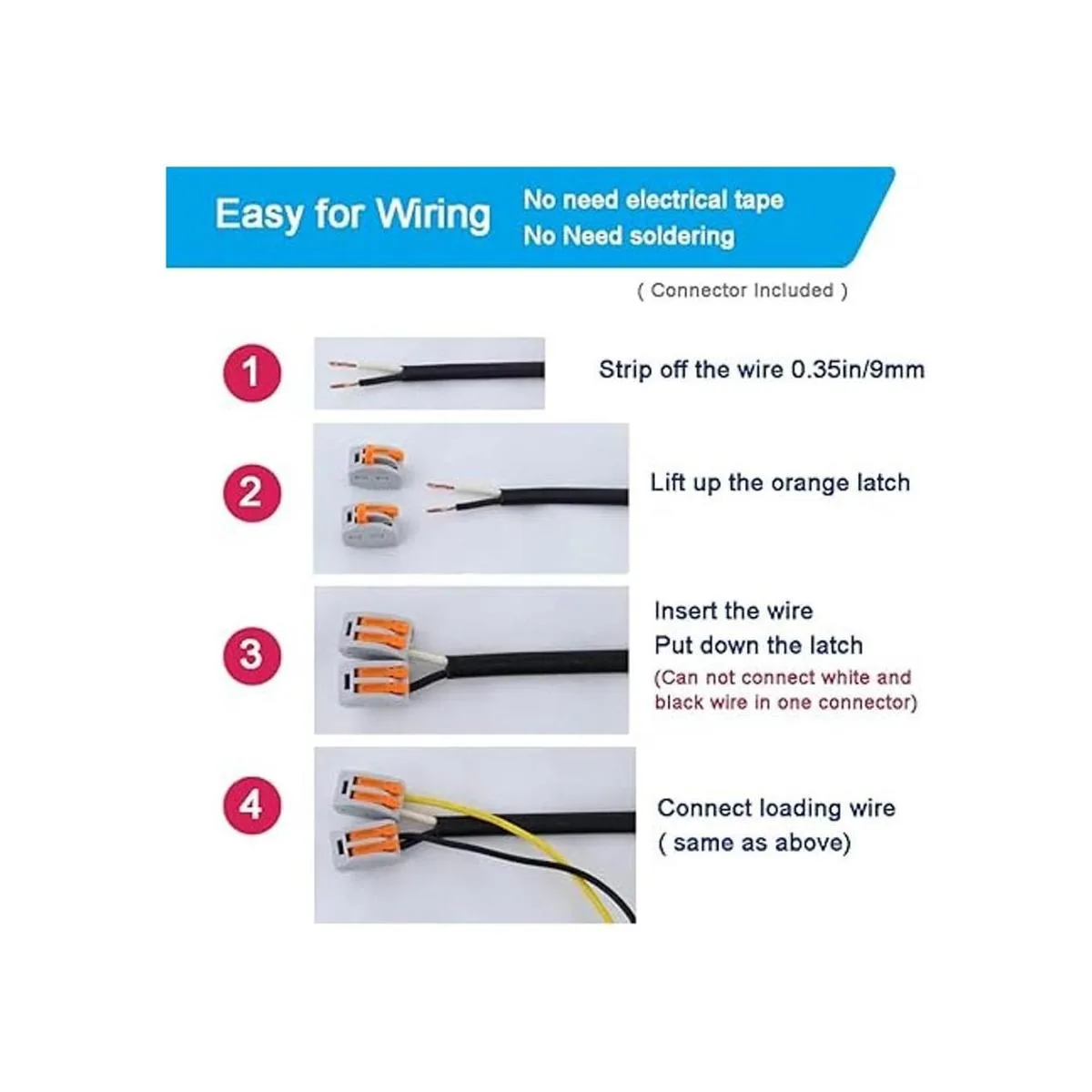 Easy for Wiring
No need electrical tape
No Need soldering

( Connector Included )

1
Strip off the wire 0.35in/9mm

2
Lift up the orange latch

3
Insert the wire
Put down the latch
(Can not connect white and black wire in one connector)

4
Connect loading wire
( same as above)