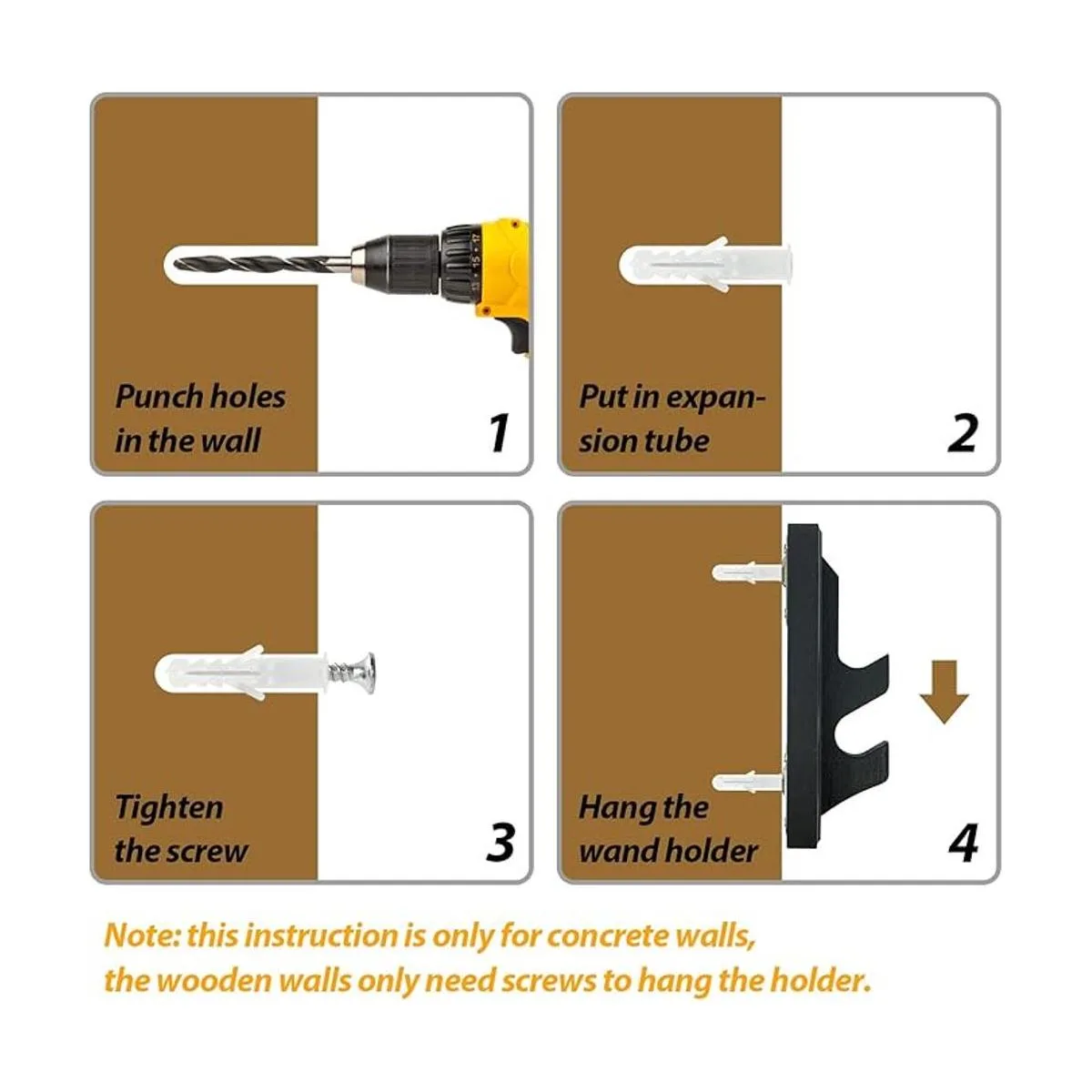 Punch holes in the wall

1

Put in expansion tube

2

Tighten the screw

3

Hang the wand holder

4

Note: this instruction is only for concrete walls, the wooden walls only need screws to hang the holder.