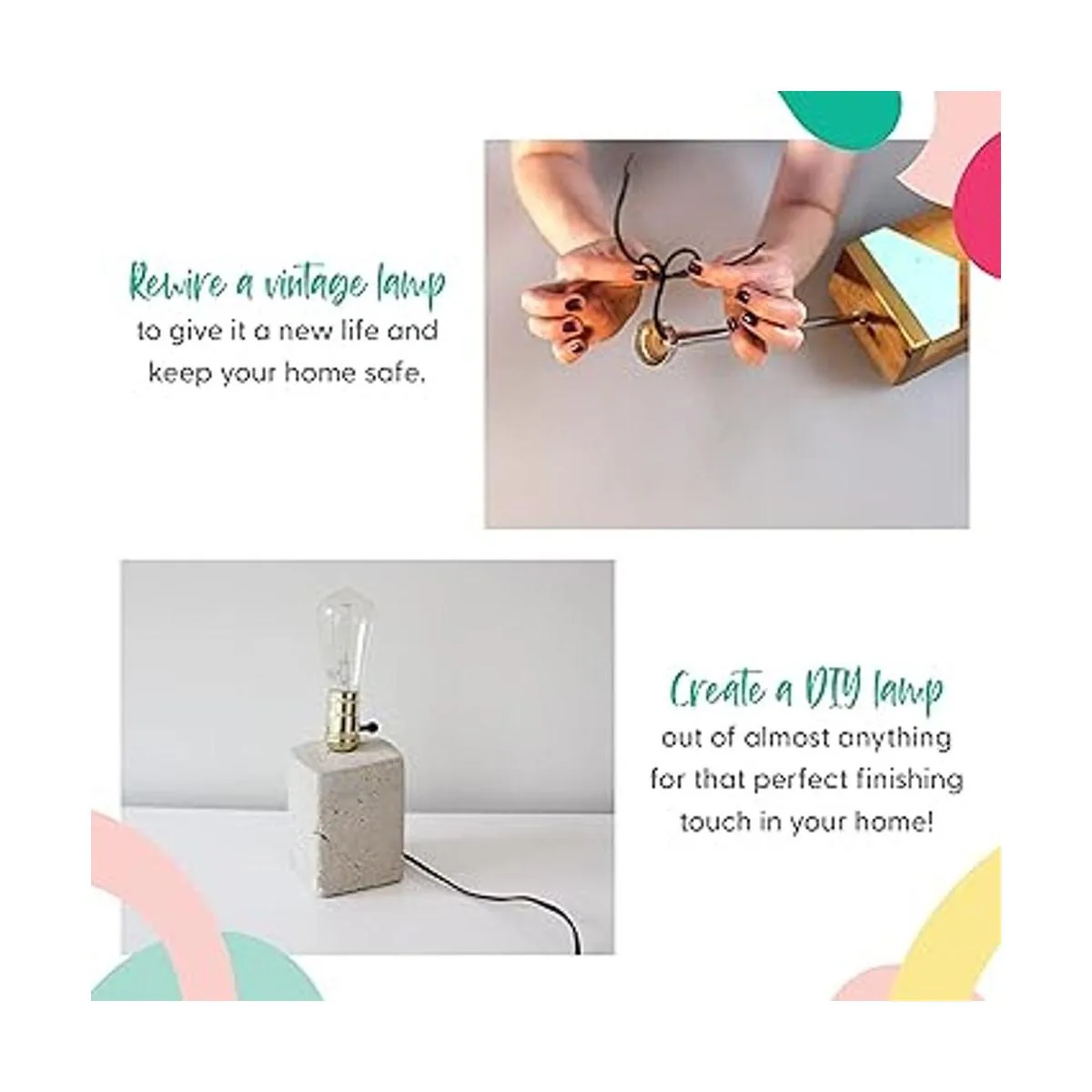 Rewire a vintage lamp
to give it a new life and keep your home safe.

Create a DIY lamp
out of almost anything for that perfect finishing touch in your home!