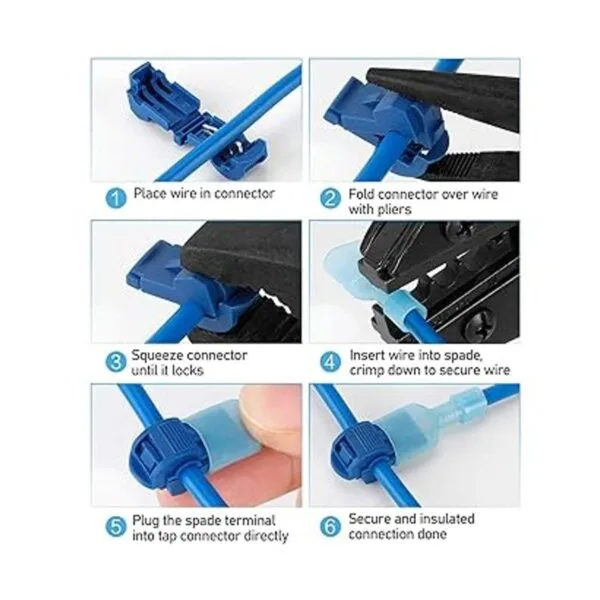 1 Place wire in connector

2 Fold connector over wire with pliers

3 Squeeze connector until it locks

4 Insert wire into spade, crimp down to secure wire

5 Plug the spade terminal into tap connector directly

6 Secure and insulated connection done