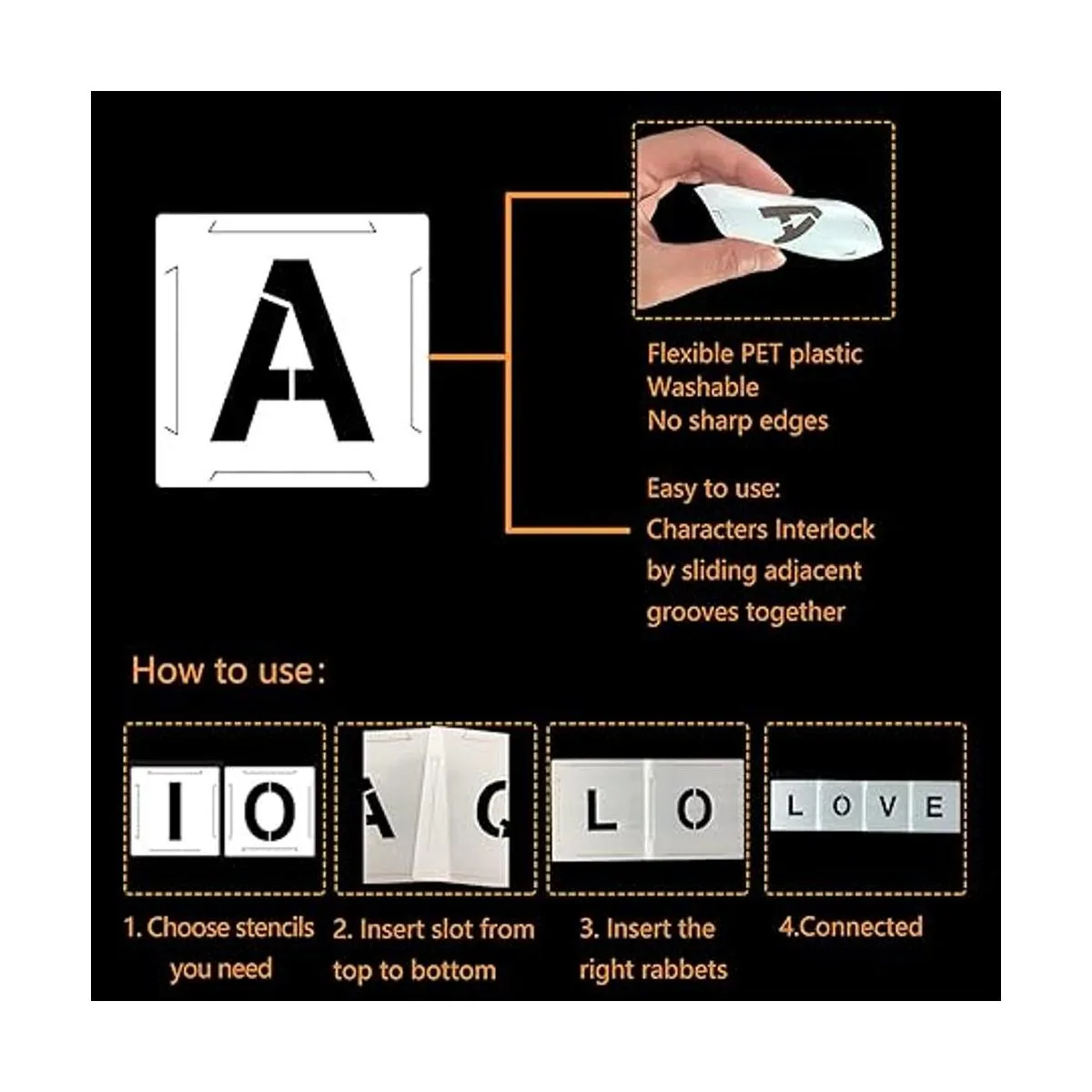 A

A

Flexible PET plastic
Washable
No sharp edges

Easy to use:
Characters Interlock by sliding adjacent grooves together

How to use:

I O

A Q

L O

L O V E

1. Choose stencils you need

2. Insert slot from top to bottom

3. Insert the right rabbets

4.Connected