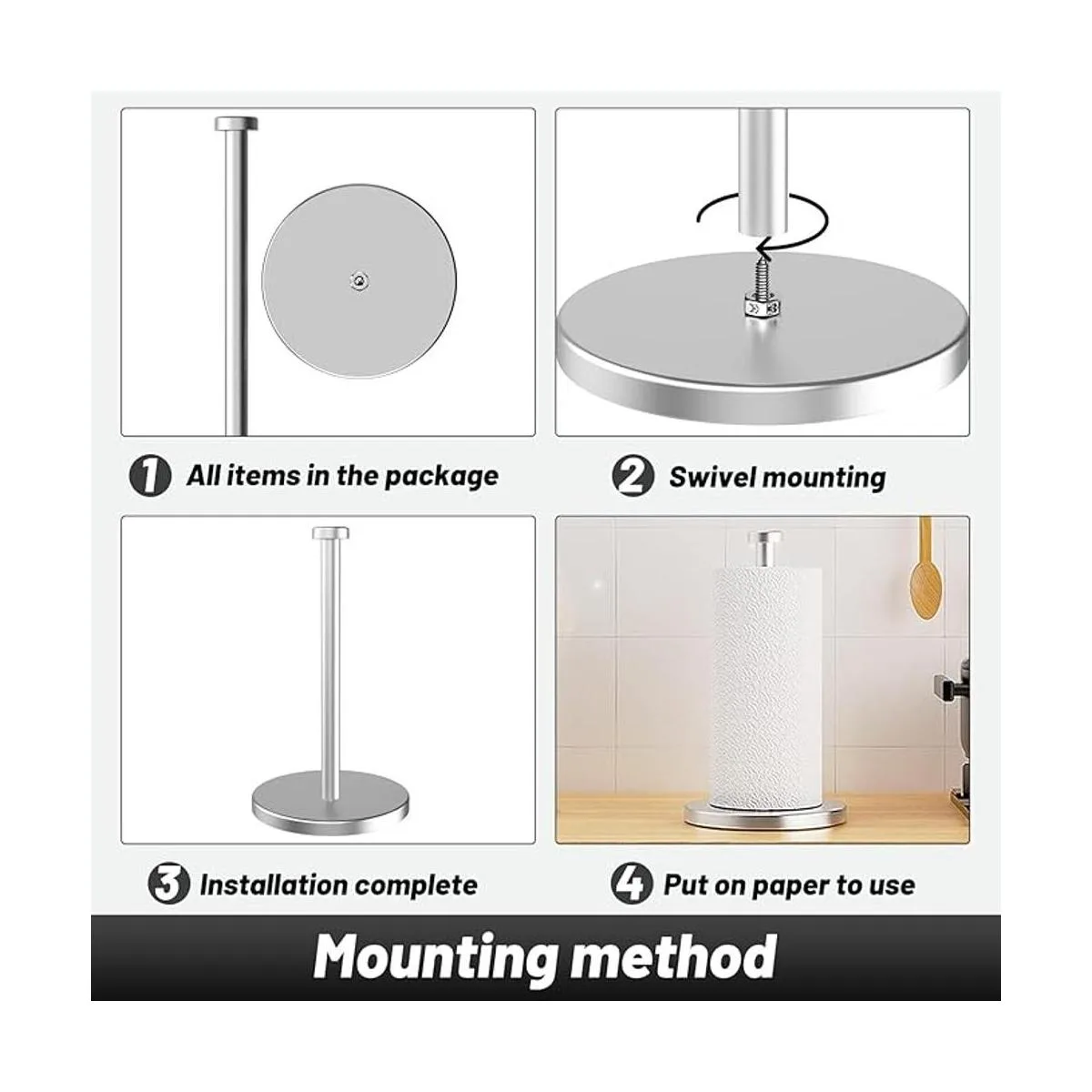 1 All items in the package

2 Swivel mounting

3 Installation complete

4 Put on paper to use

Mounting method