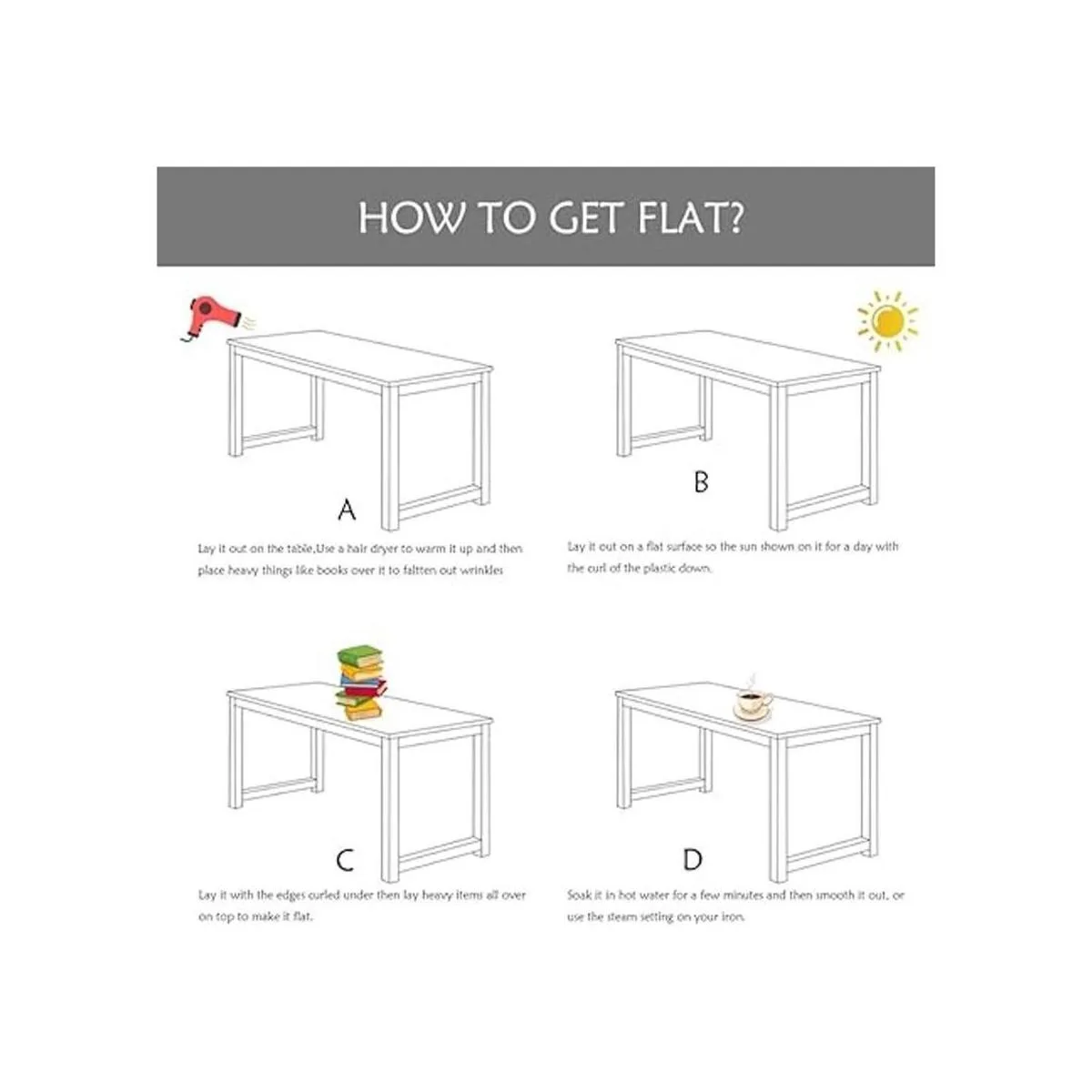 HOW TO GET FLAT?

A

Lay it out on the table,Use a hair dryer to warm it up and then place heavy things like books over it to faltten out wrinkles

B

Lay it out on a flat surface so the sun shown on it for a day with the curl of the plastic down.

C

Lay it with the edges curled under then lay heavy items all over on top to make it flat.

D

Soak it in hot water for a few minutes and then smooth it out, or use the steam setting on your iron.