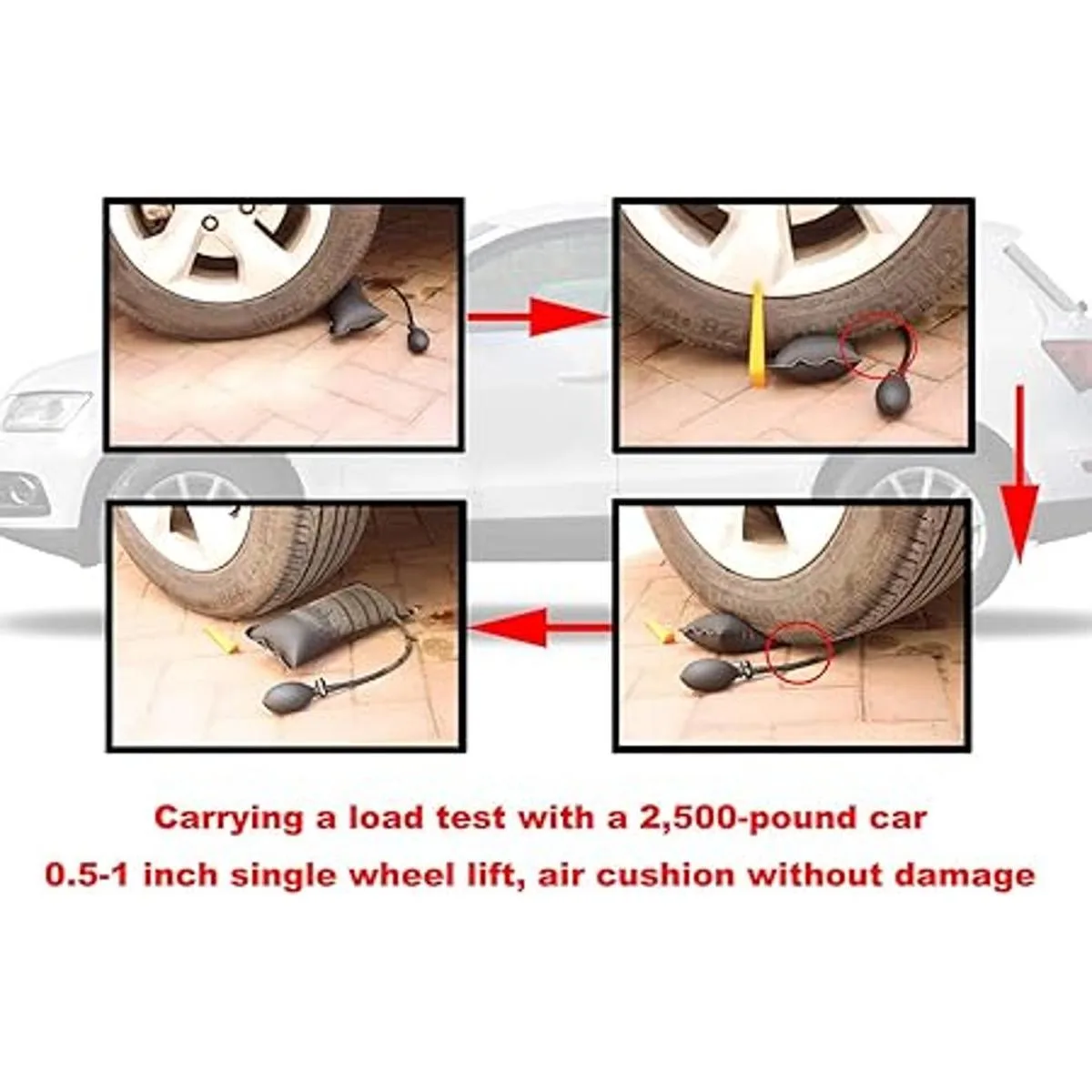 Carrying a load test with a 2,500-pound car
0.5-1 inch single wheel lift, air cushion without damage