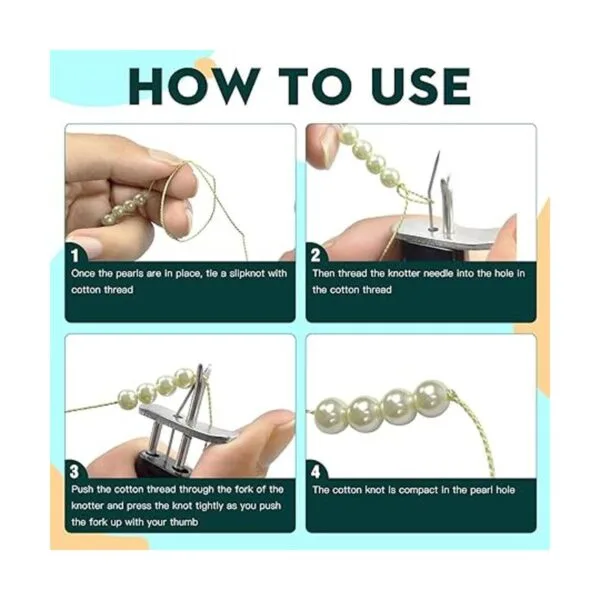 HOW TO USE

1
Once the pearls are in place, tie a slipknot with cotton thread

2
Then thread the knotter needle into the hole in the cotton thread

3
Push the cotton thread through the fork of the knotter and press the knot tightly as you push the fork up with your thumb

4
The cotton knot is compact in the pearl hole