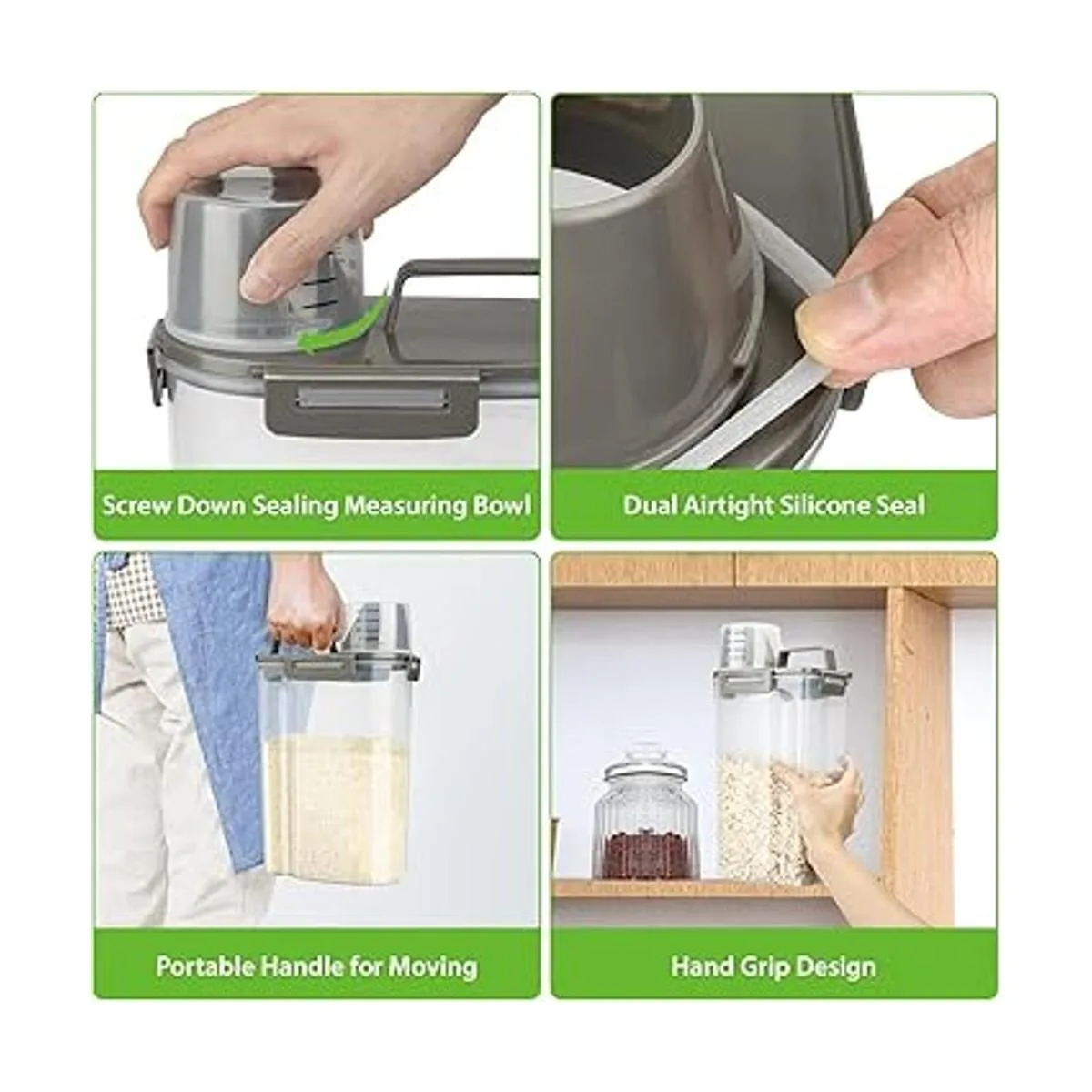 Screw Down Sealing Measuring Bowl

Dual Airtight Silicone Seal

Portable Handle for Moving

Hand Grip Design