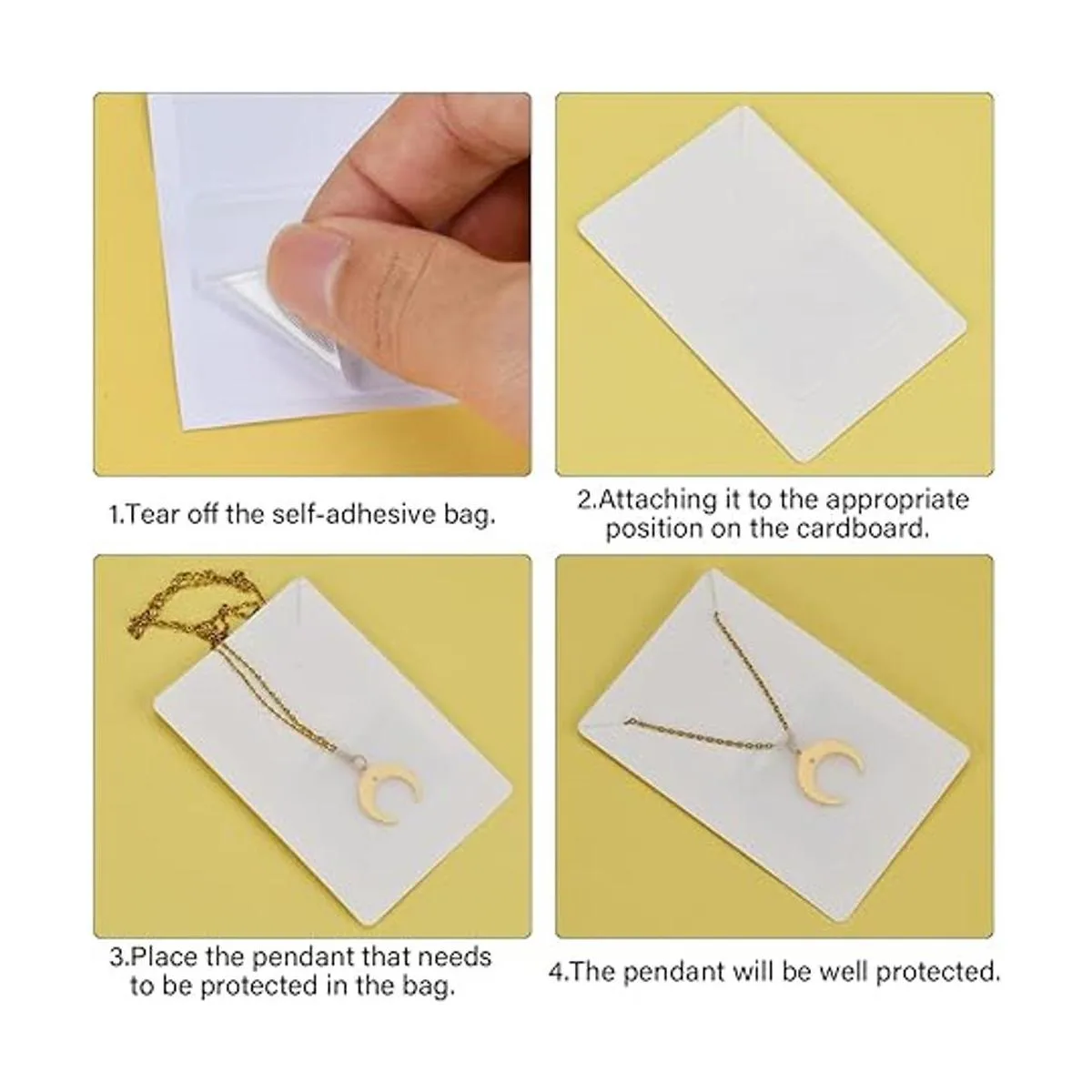 1.Tear off the self-adhesive bag.

2.Attaching it to the appropriate position on the cardboard.

3.Place the pendant that needs to be protected in the bag.

4.The pendant will be well protected.