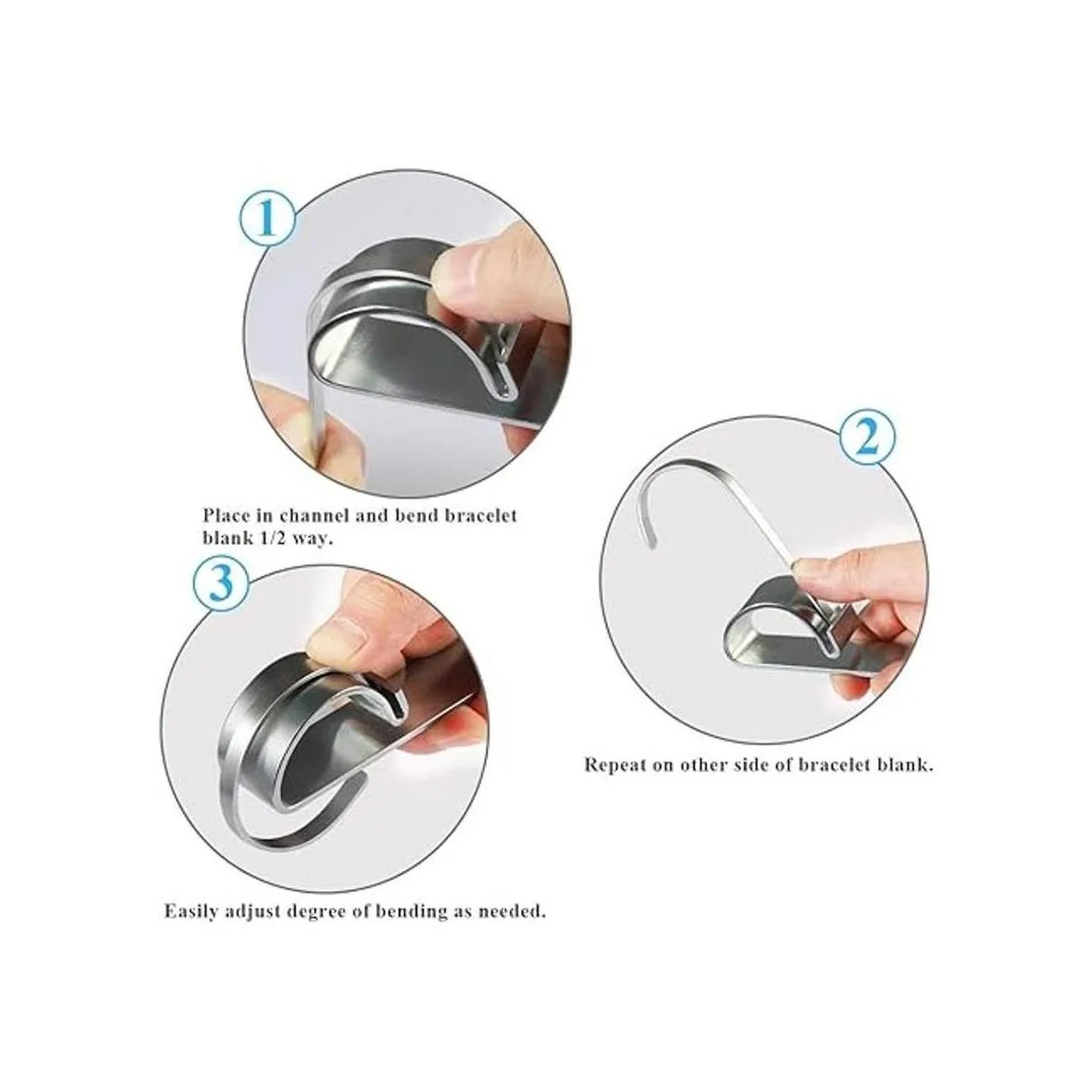 1

Place in channel and bend bracelet blank 1/2 way.

2

Repeat on other side of bracelet blank.

3

Easily adjust degree of bending as needed.