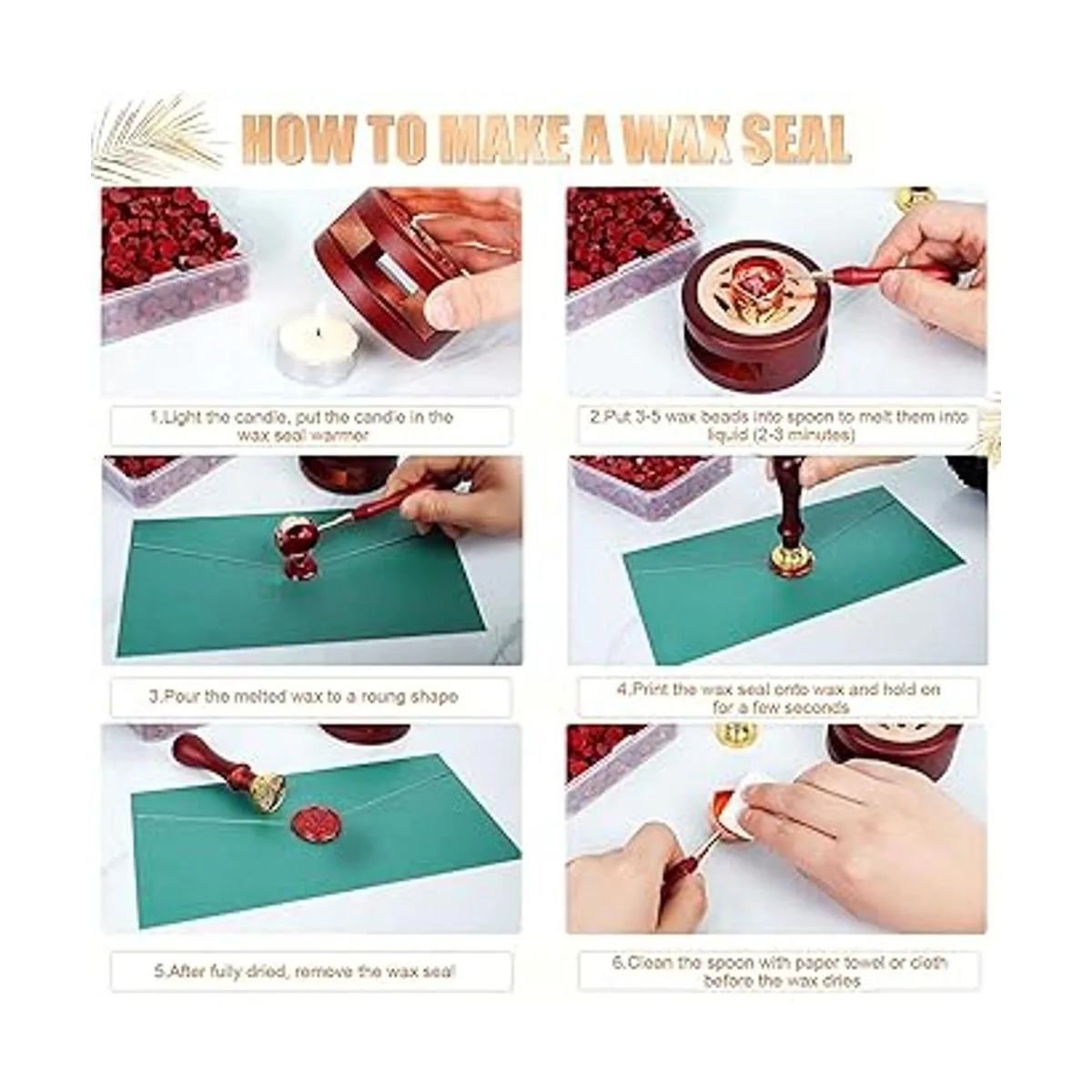 HOW TO MAKE A WAX SEAL

1.Light the candle, put the candle in the wax seal warmer

2.Put 3-5 wax beads into spoon to melt them into liquid (2-3 minutes)

3.Pour the melted wax to a roung shape

4.Print the wax seal onto wax and hold on for a few seconds

5.After fully dried, remove the wax seal

6.Clean the spoon with paper towel or cloth before the wax dries