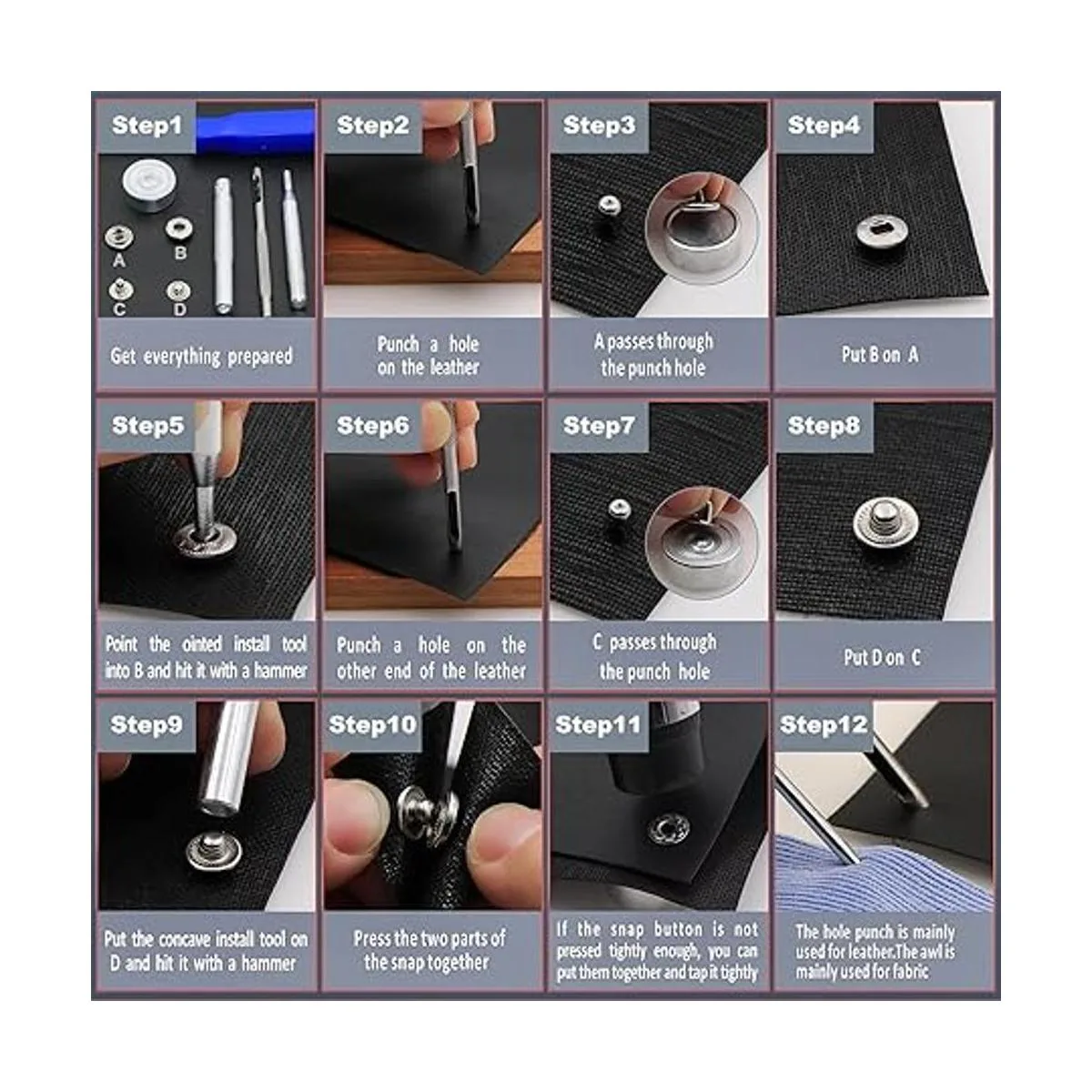 Step1

A B C D

Get everything prepared

Step2

Punch a hole on the leather

Step3

A passes through the punch hole

Step4

Put B on A

Step5

Point the ointed install tool into B and hit it with a hammer

Step6

Punch a hole on the other end of the leather

Step7

C passes through the punch hole

Step8

Put D on C

Step9

Put the concave install tool on D and hit it with a hammer

Step10

Press the two parts of the snap together

Step11

If the snap button is not pressed tightly enough, you can put them together and tap it tightly

Step12

The hole punch is mainly used for leather.The awl is mainly used for fabric