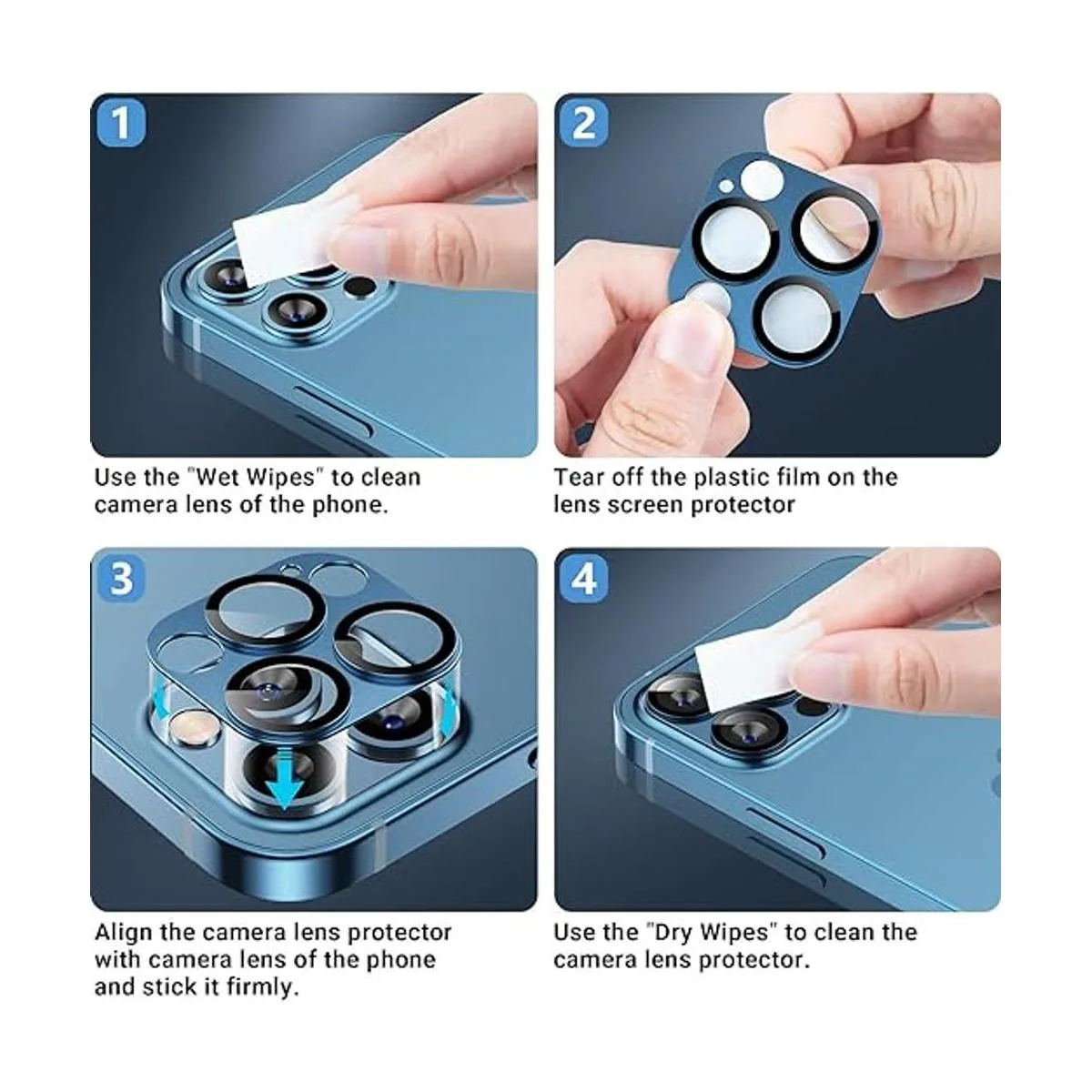 1

Use the "Wet Wipes" to clean camera lens of the phone.

2

Tear off the plastic film on the lens screen protector

3

Align the camera lens protector with camera lens of the phone and stick it firmly.

4

Use the "Dry Wipes" to clean the camera lens protector.